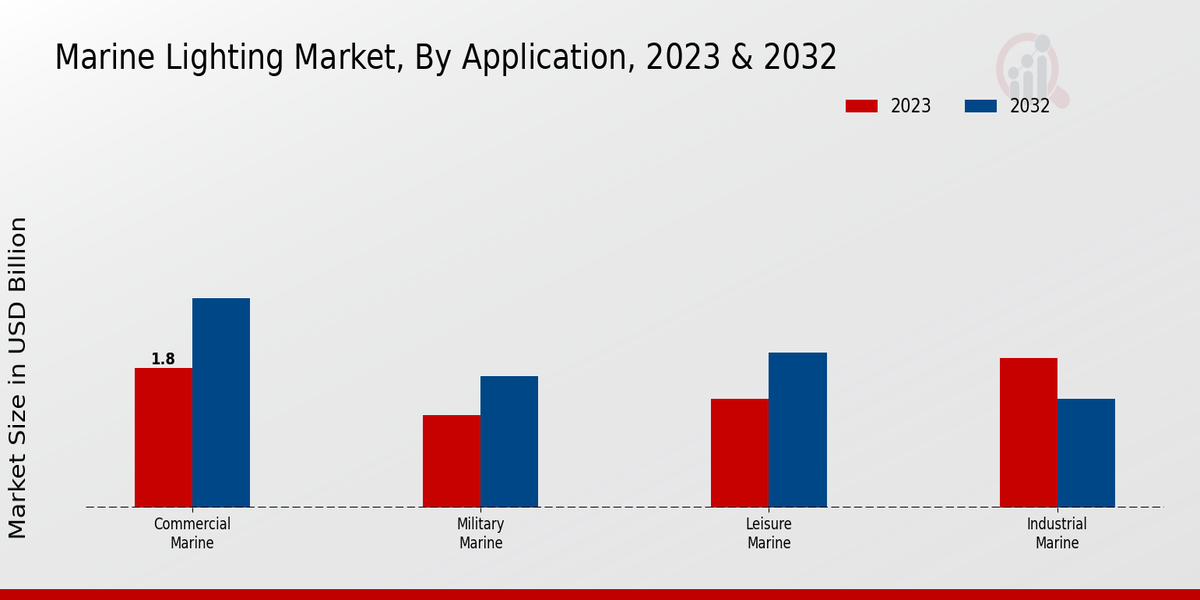 Marine Lighting Market, By Application, 2023 & 2032

2023
2032

Market Size in USD Billion

1.8

Commercial Marine
Military Marine
Leisure Marine
Industrial Marine