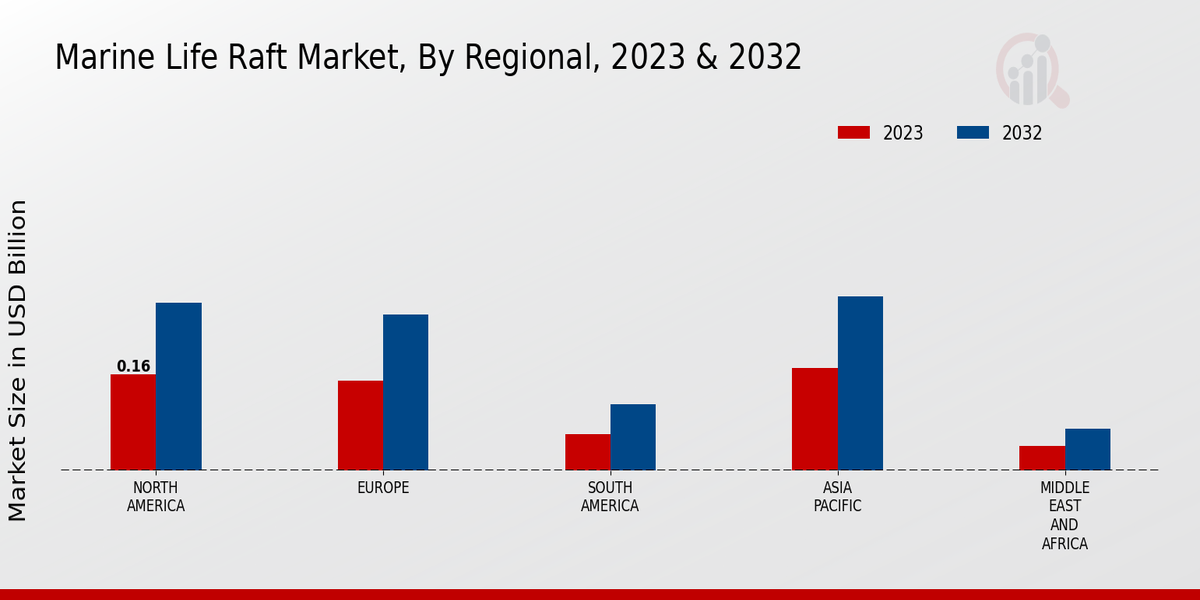 Marine Life Raft Market, By Regional, 2023 & 2032

2023
2032

Market Size in USD Billion

0.16

NORTH AMERICA
EUROPE
SOUTH AMERICA
ASIA PACIFIC
MIDDLE EAST AND AFRICA