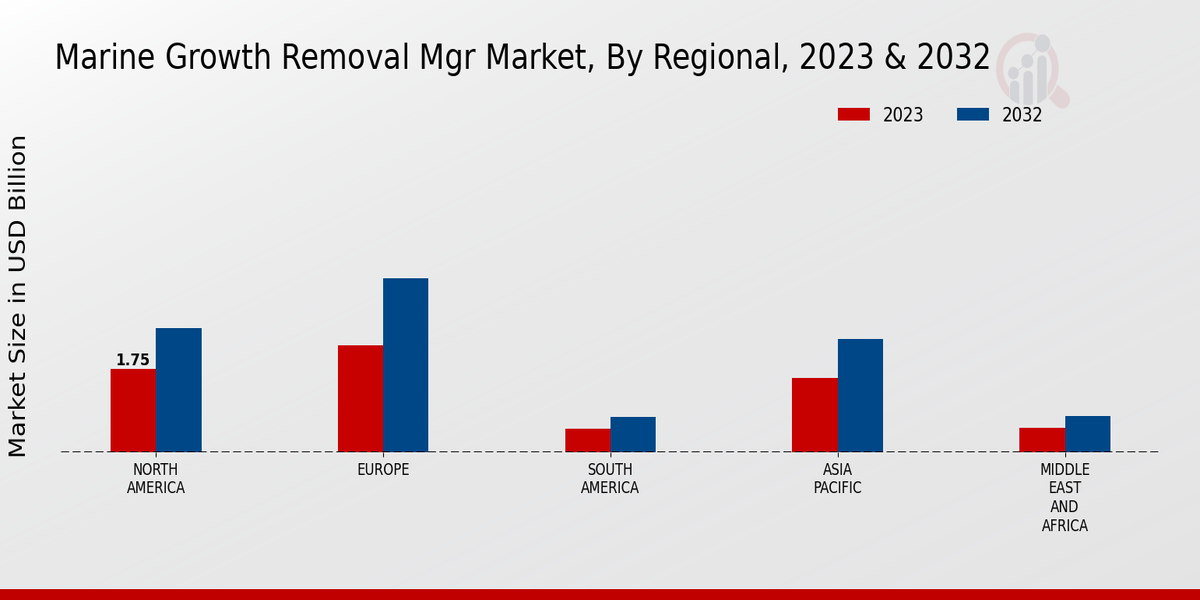 Marine Growth Removal Mgr Market, By Regional, 2023 & 2032

2023 2032

Market Size in USD Billion

1.75

NORTH AMERICA

EUROPE

SOUTH AMERICA

ASIA PACIFIC

MIDDLE EAST AND AFRICA