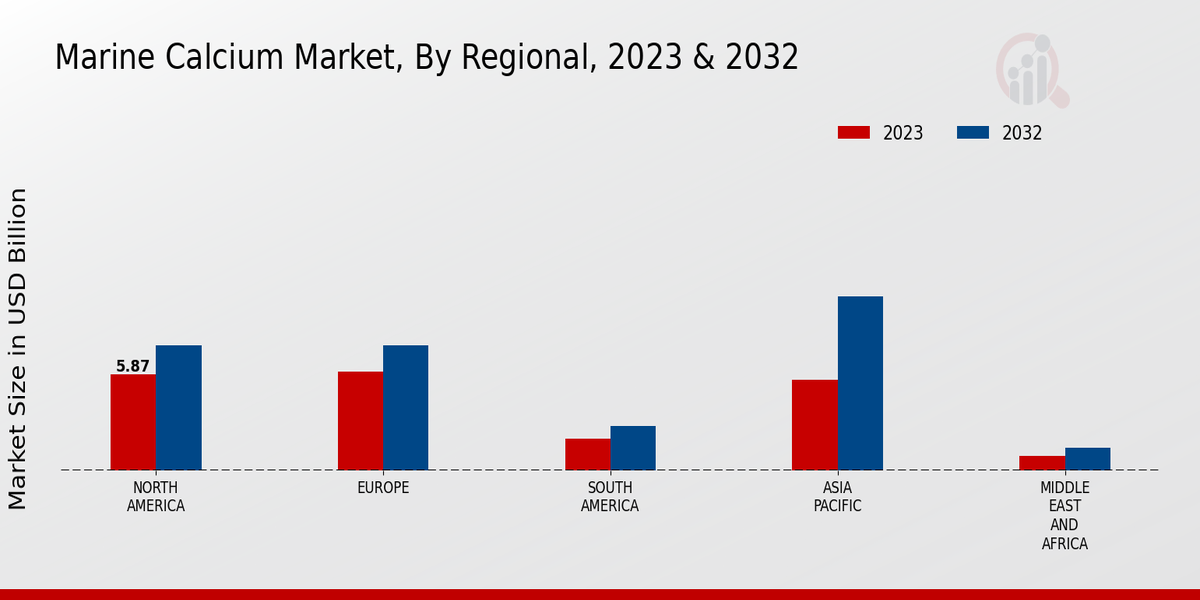 Marine Calcium Market, By Regional, 2023 & 2032

2023
2032

Market Size in USD Billion

5.87

NORTH AMERICA
EUROPE
SOUTH AMERICA
ASIA PACIFIC
MIDDLE EAST AND AFRICA