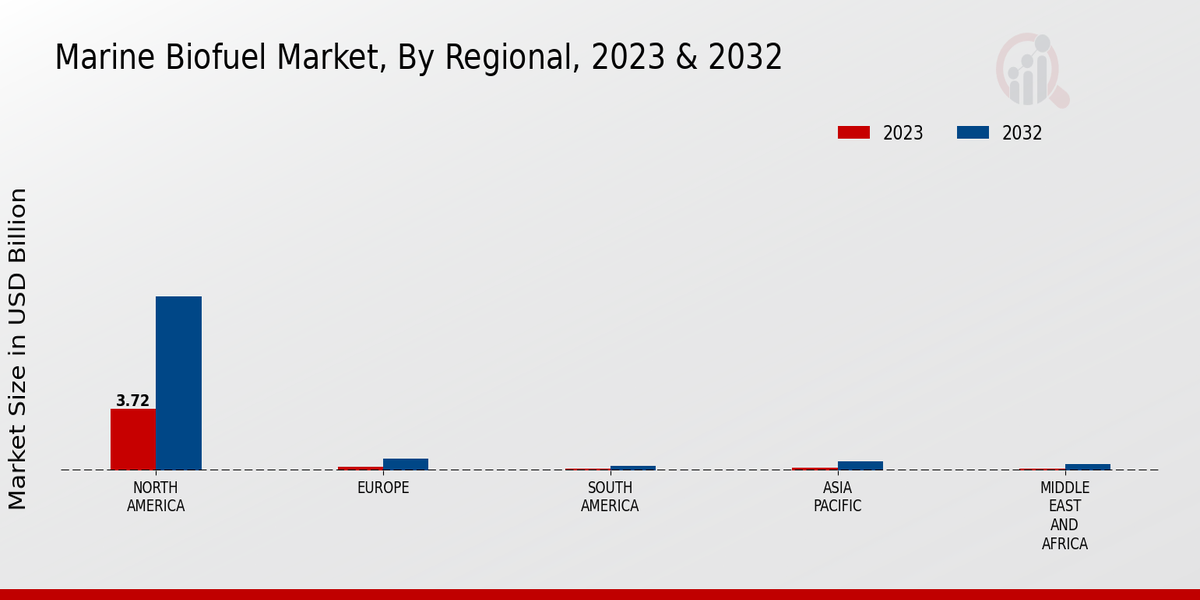 Marine Biofuel Market, By Regional, 2023 & 2032

2023
2032

Market Size in USD Billion

3.72

NORTH AMERICA
EUROPE
SOUTH AMERICA
ASIA PACIFIC
MIDDLE EAST AND AFRICA