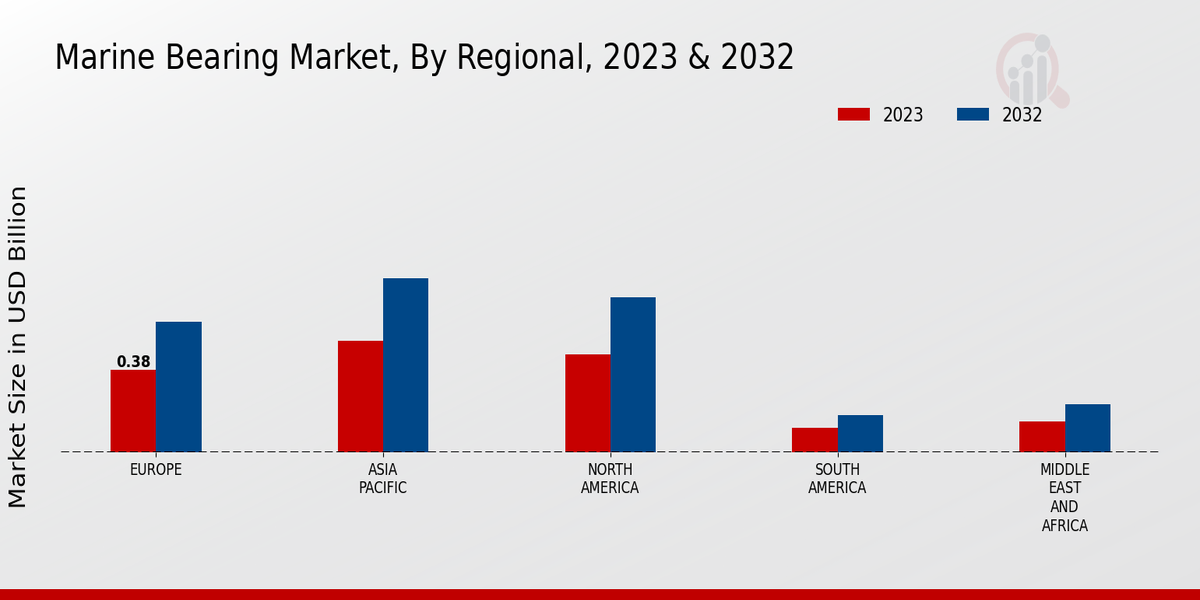 Marine Bearing Market, By Regional, 2023 & 2032

2023
2032

Market Size in USD Billion

0.38

EUROPE
ASIA PACIFIC
NORTH AMERICA
SOUTH AMERICA
MIDDLE EAST AND AFRICA