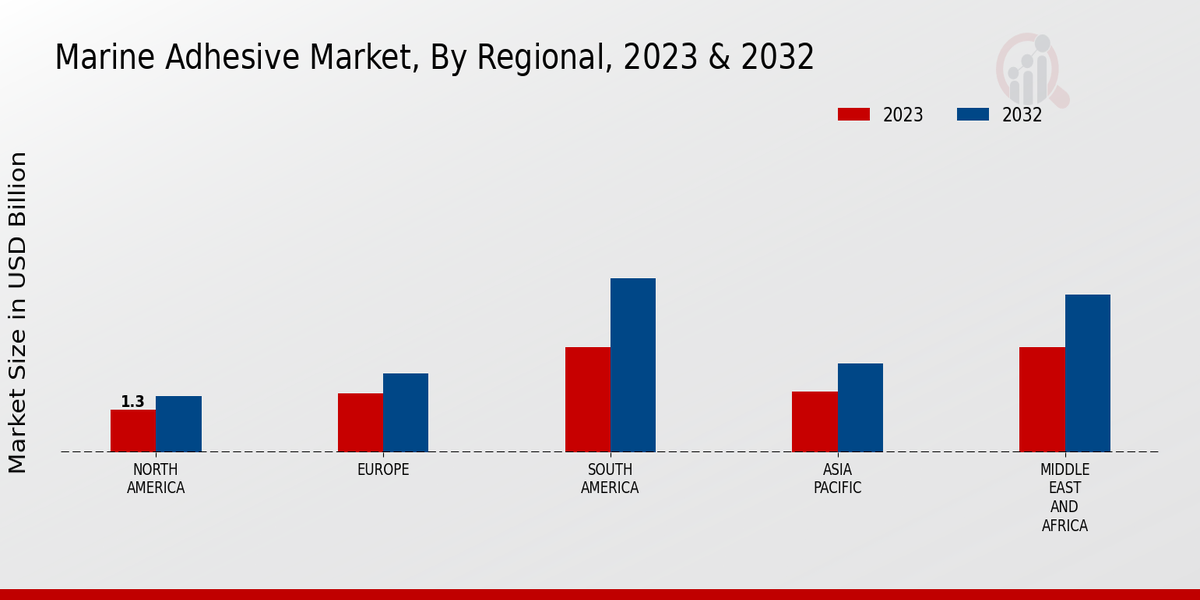 Marine Adhesive Market, By Regional, 2023 & 2032

2023
2032

Market Size in USD Billion

1.3

NORTH AMERICA

EUROPE

SOUTH AMERICA

ASIA PACIFIC

MIDDLE EAST AND AFRICA