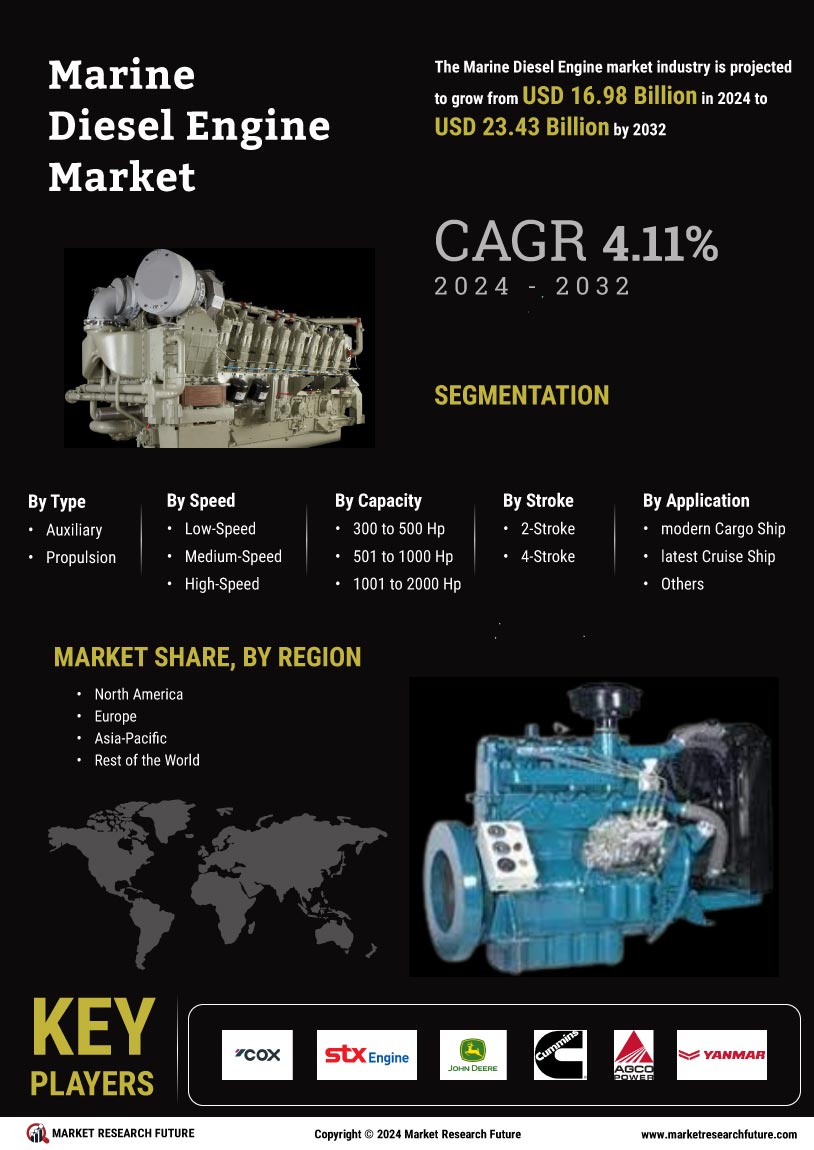 Marine Diesel Engine Market

The Marine Diesel Engine market industry is projected to grow from USD 16.98 Billion in 2024 to USD 23.43 Billion by 2032

CAGR 4.11%
2024 - 2032

SEGMENTATION

By Type
• Auxiliary
• Propulsion

By Speed
• Low-Speed
• Medium-Speed
• High-Speed

By Capacity
• 300 to 500 Hp
• 501 to 1000 Hp
• 1001 to 2000 Hp

By Stroke
• 2-Stroke
• 4-Stroke

By Application
• modern Cargo Ship
• latest Cruise Ship
• Others

MARKET SHARE, BY REGION
• North America
• Europe
• Asia-Pacific
• Rest of the World

KEY PLAYERS

COX
stx Engine
JOHN DEERE
Cummins
AGCO POWER
YANMAR

MARKET RESEARCH FUTURE
Copyright © 2024 Market Research Future
www.marketresearchfuture.com