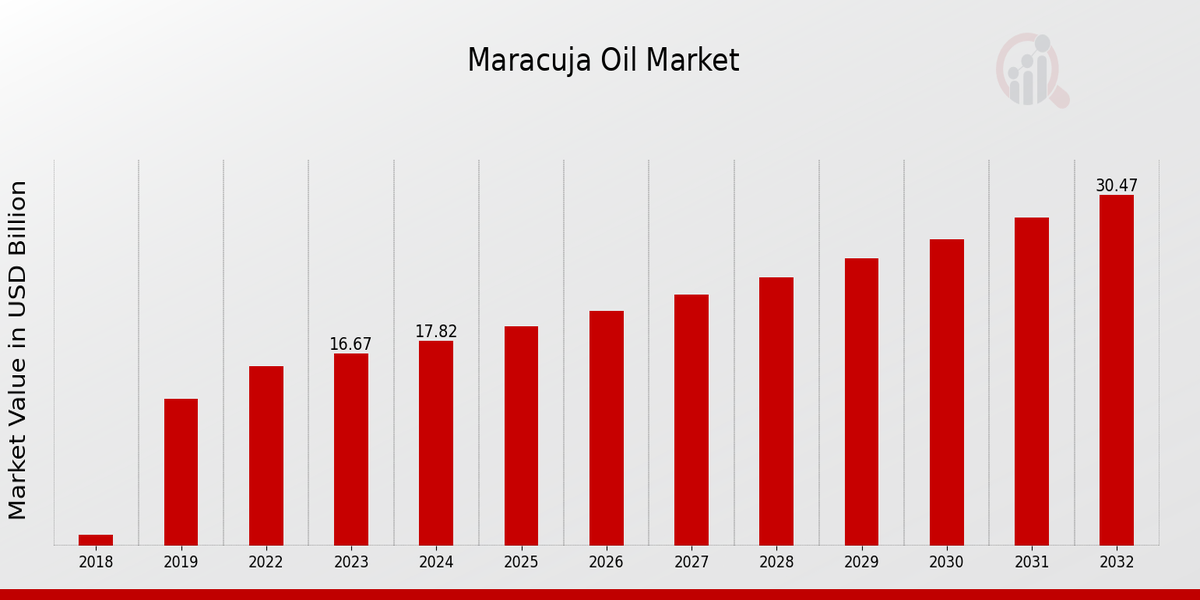 Maracuja Oil Market

Market Value in USD Billion

16.67
17.82
30.47

2018
2019
2022
2023
2024
2025
2026
2027
2028
2029
2030
2031
2032