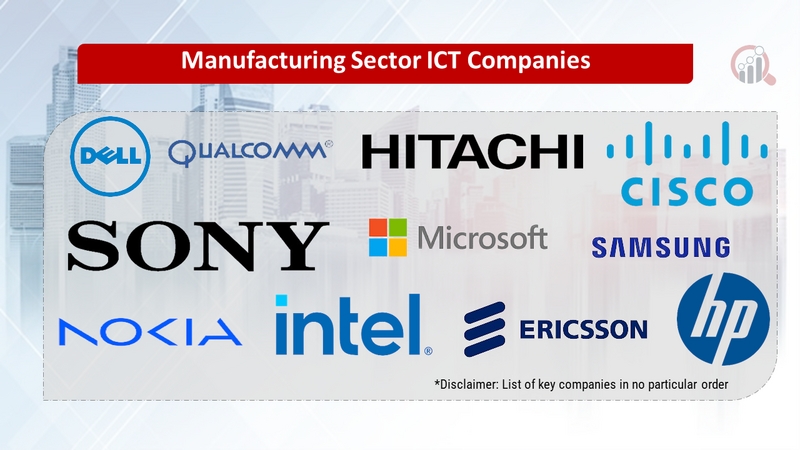 Manufacturing Sector ICT Companies

DELL QUALCOMM HITACHI CISCO

SONY Microsoft SAMSUNG

NOKIA intel ERICSSON hp

*Disclaimer: List of key companies in no particular order