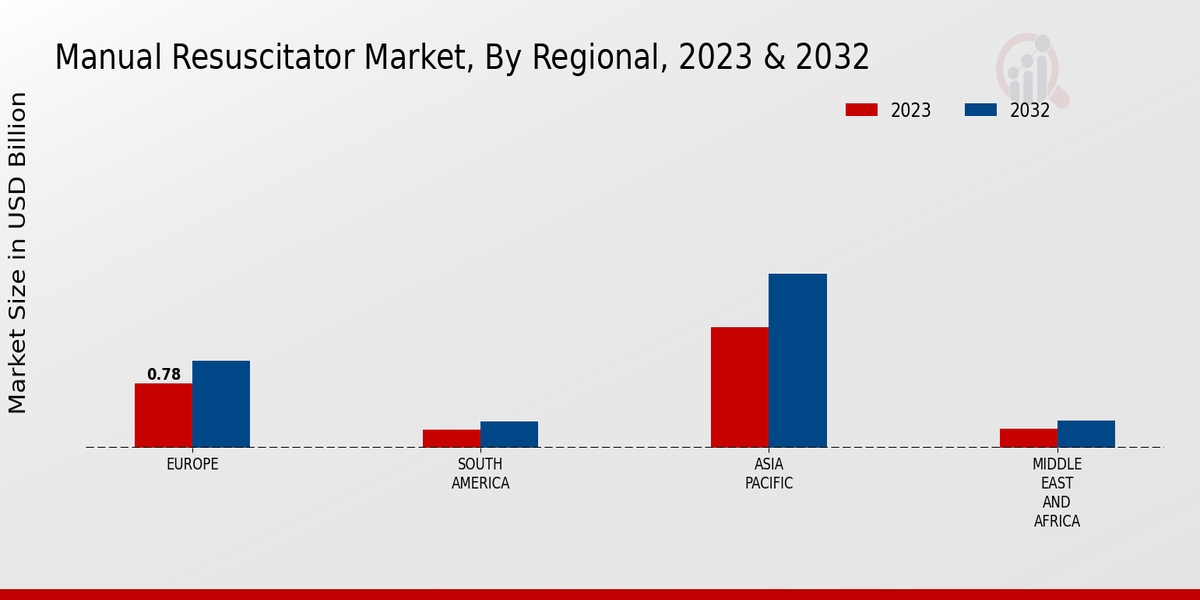 Manual Resuscitator Market, By Regional, 2023 & 2032

2023
2032

Market Size in USD Billion

0.78

EUROPE

SOUTH AMERICA

ASIA PACIFIC

MIDDLE EAST AND AFRICA