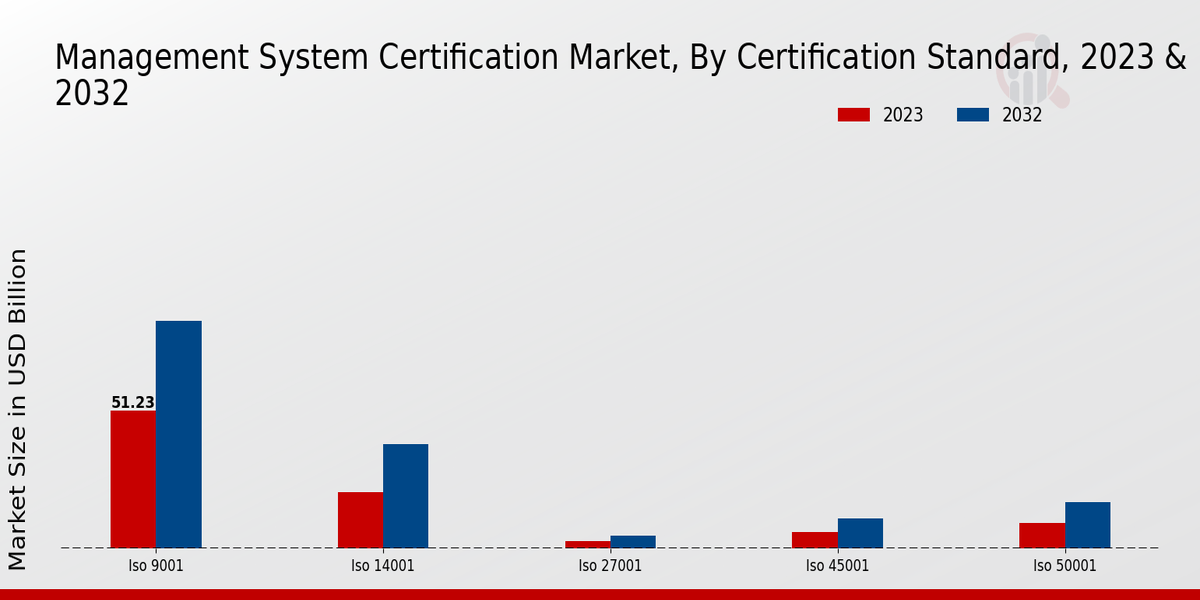 Management System Certification Market, By Certification Standard, 2023 & 2032

2023
2032

Market Size in USD Billion

51.23

Iso 9001
Iso 14001
Iso 27001
Iso 45001
Iso 50001