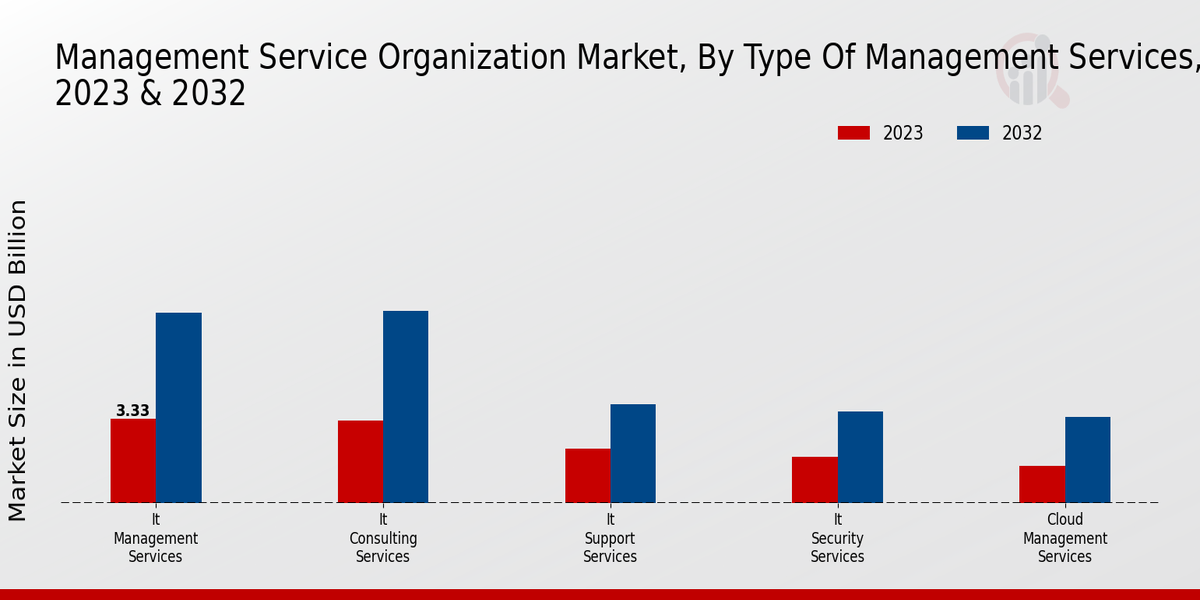 Management Service Organization Market, By Type Of Management Services, 2023 & 2032

2023
2032

Market Size in USD Billion

3.33

It Management Services
It Consulting Services
It Support Services
It Security Services
Cloud Management Services