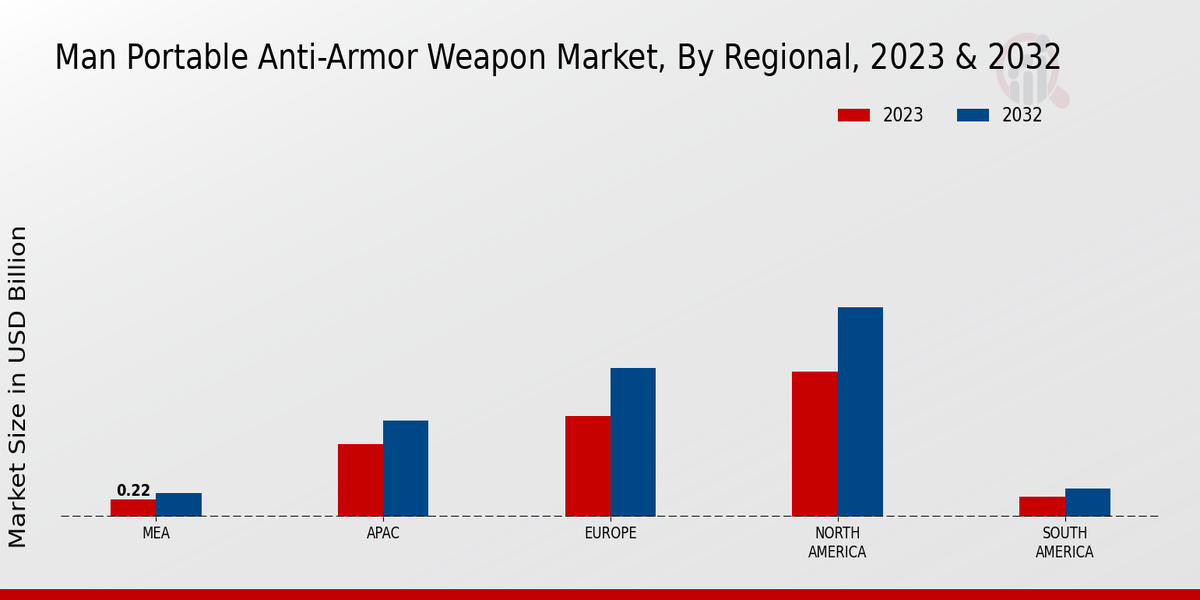 Man Portable Anti-Armor Weapon Market, By Regional, 2023 & 2032

2023
2032

Market Size in USD Billion

0.22

MEA
APAC
EUROPE
NORTH AMERICA
SOUTH AMERICA