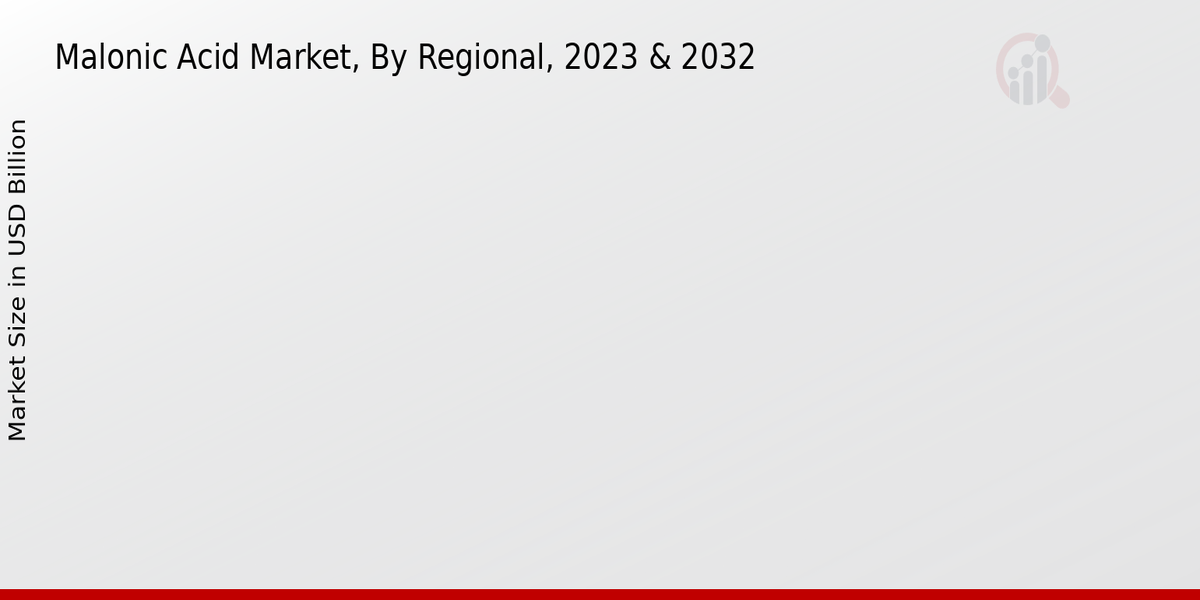 Malonic Acid Market, By Regional, 2023 & 2032

Market Size in USD Billion