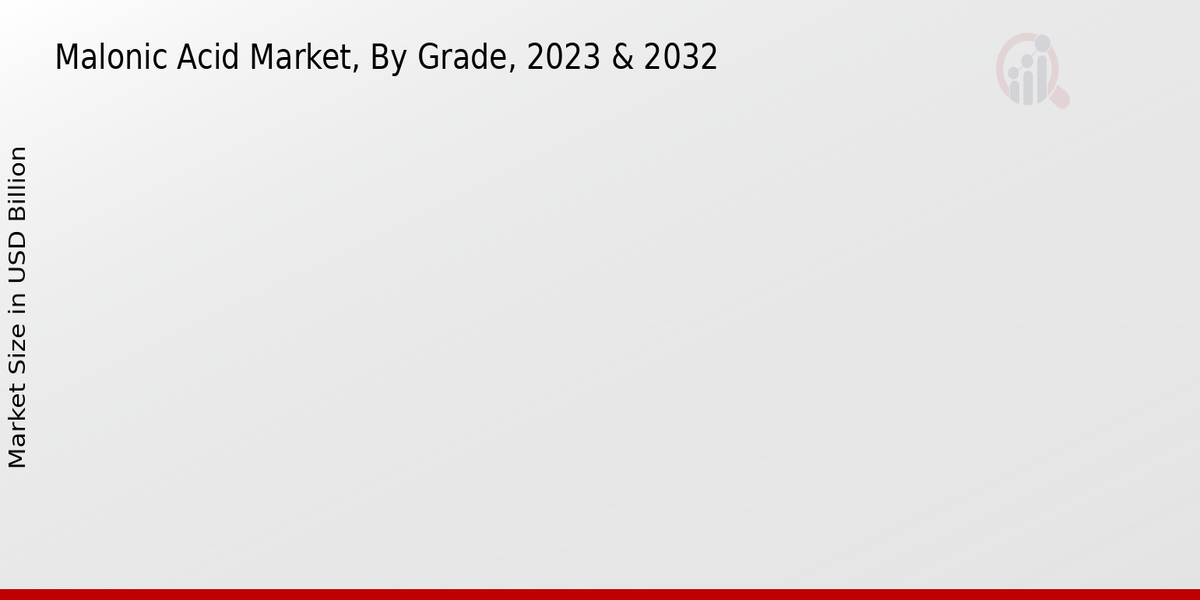 Malonic Acid Market, By Grade, 2023 & 2032

Market Size in USD Billion