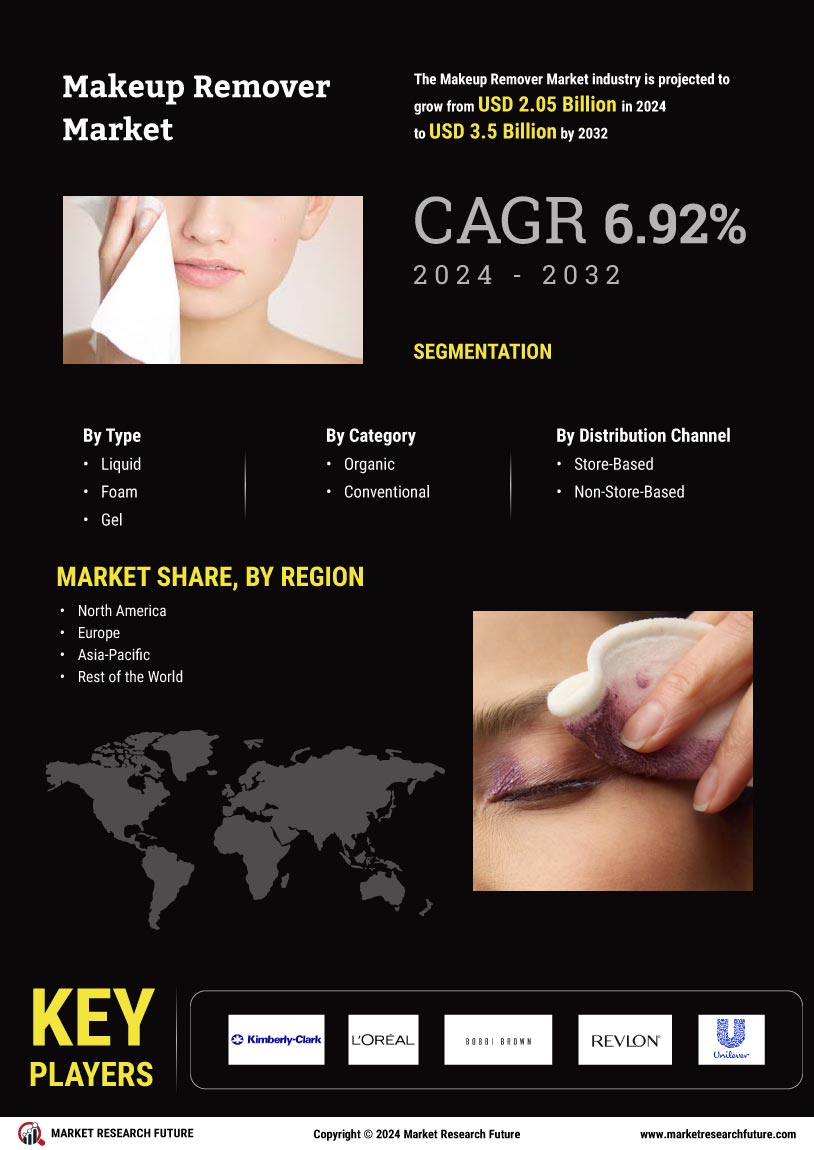 Makeup Remover Market

The Makeup Remover Market industry is projected to grow from USD 2.05 Billion in 2024 to USD 3.5 Billion by 2032

CAGR 6.92%
2024 - 2032

SEGMENTATION

By Type
• Liquid
• Foam
• Gel

By Category
• Organic
• Conventional

By Distribution Channel
• Store-Based
• Non-Store-Based

MARKET SHARE, BY REGION
• North America
• Europe
• Asia-Pacific
• Rest of the World

KEY PLAYERS

Kimberly-Clark
L'ORÉAL
BOBBI BROWN
REVLON
Unilever

MARKET RESEARCH FUTURE
Copyright © 2024 Market Research Future
www.marketresearchfuture.com