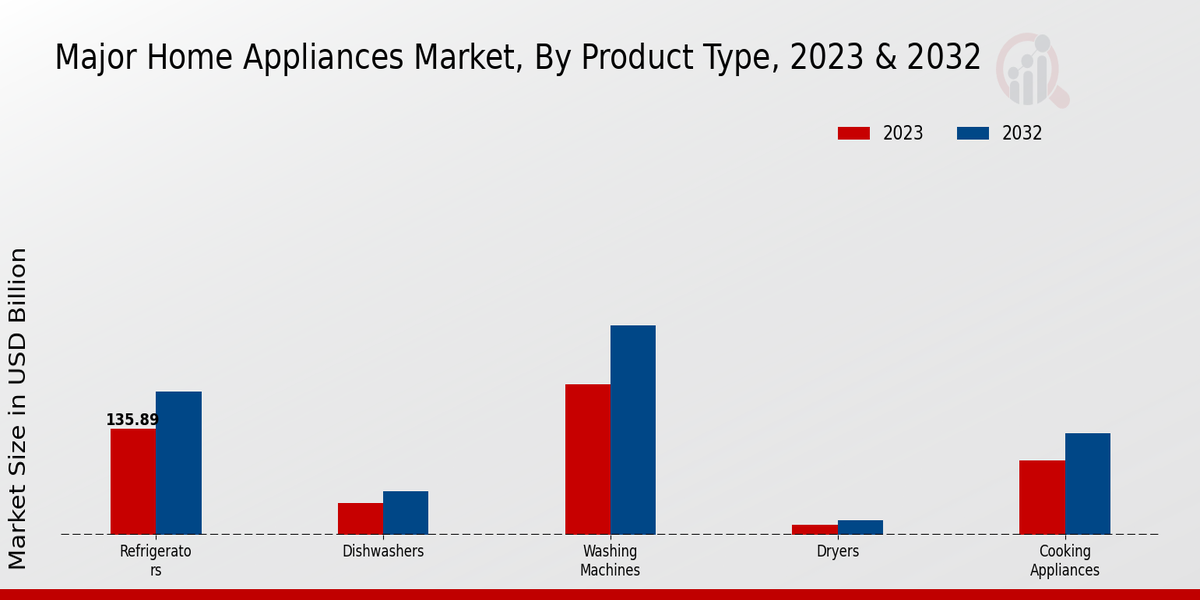 Major Home Appliances Market, By Product Type, 2023 & 2032

2023
2032

Market Size in USD Billion

135.89

Refrigerato rs

Dishwashers

Washing Machines

Dryers

Cooking Appliances