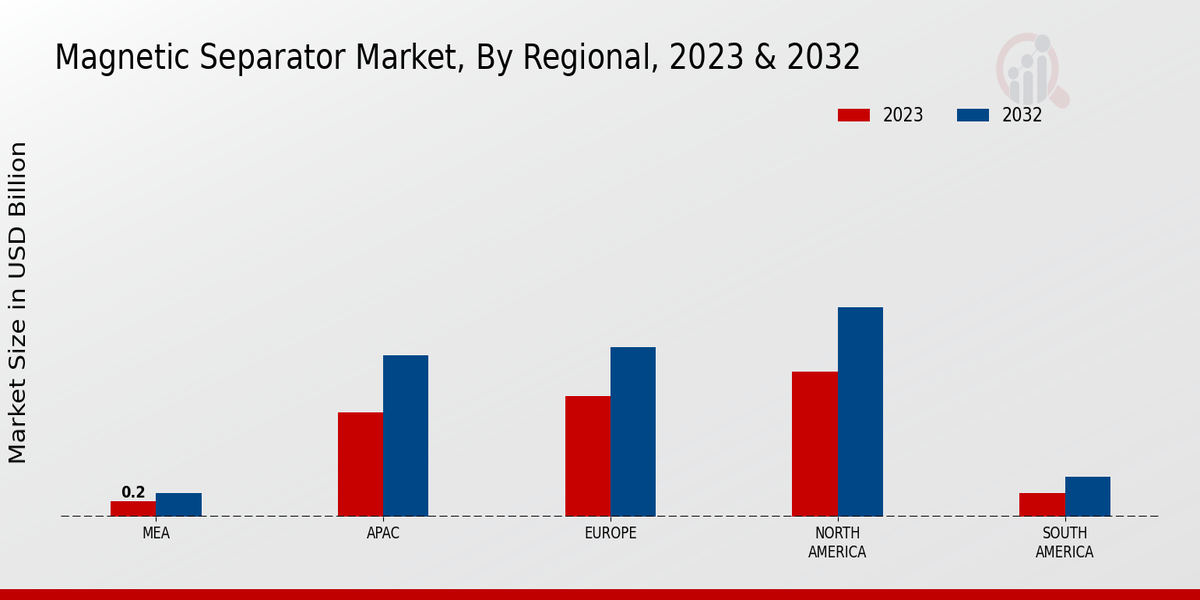 Magnetic Separator Market, By Regional, 2023 & 2032

2023
2032

Market Size in USD Billion

0.2

MEA
APAC
EUROPE
NORTH AMERICA
SOUTH AMERICA