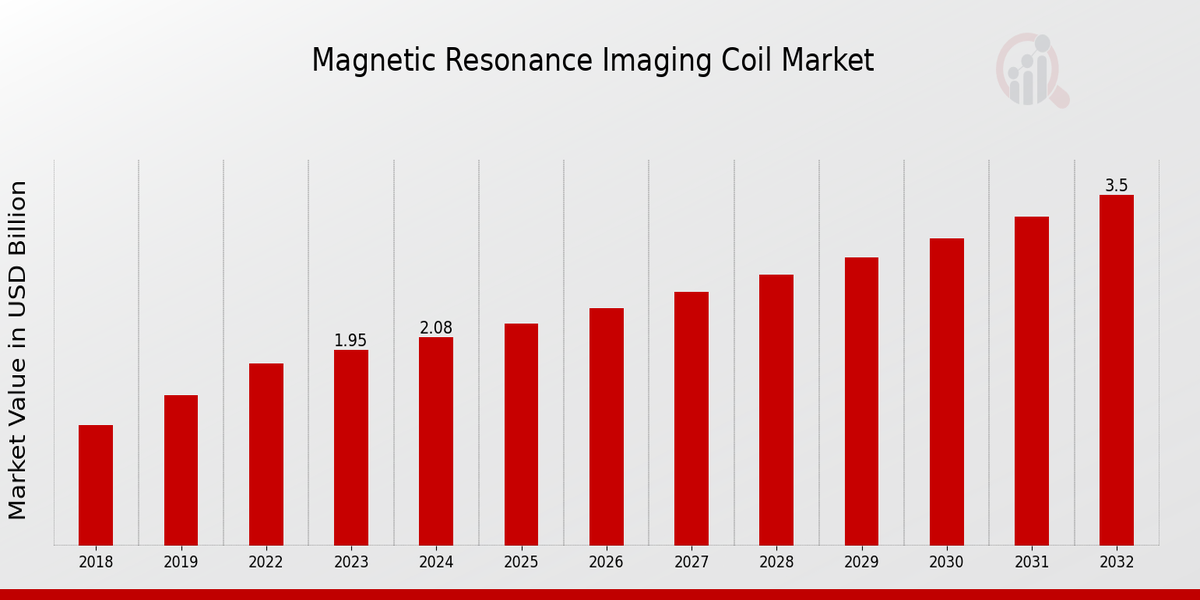 Magnetic Resonance Imaging Coil Market

Market Value in USD Billion

1.95
2.08
3.5

2018
2019
2022
2023
2024
2025
2026
2027
2028
2029
2030
2031
2032