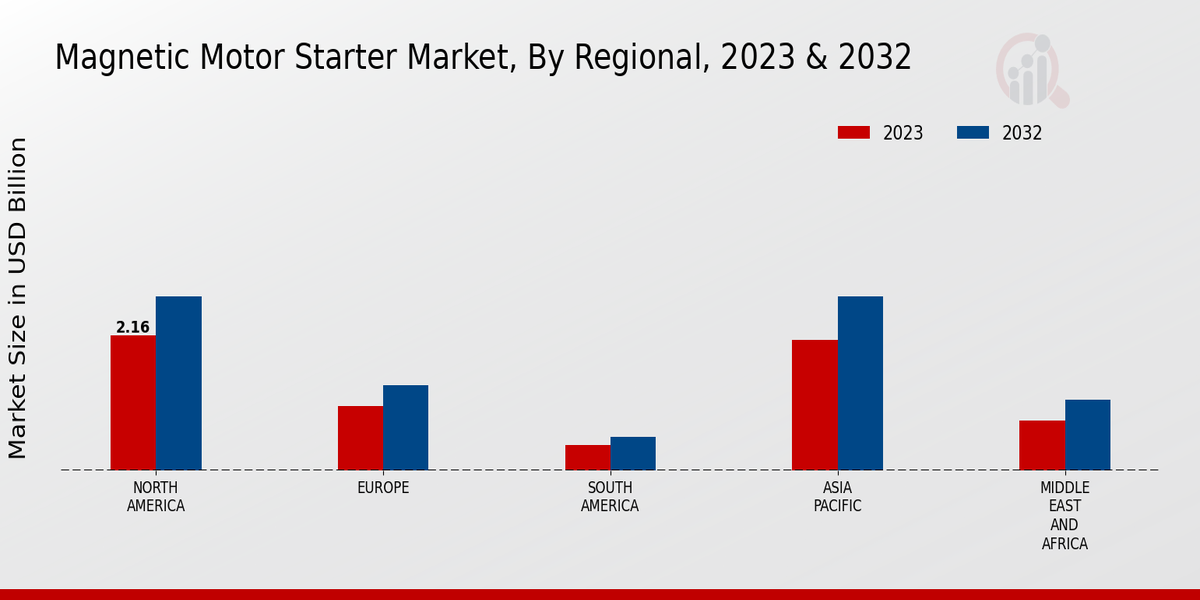 Magnetic Motor Starter Market, By Regional, 2023 & 2032

2023
2032

Market Size in USD Billion

2.16

NORTH AMERICA
EUROPE
SOUTH AMERICA
ASIA PACIFIC
MIDDLE EAST AND AFRICA