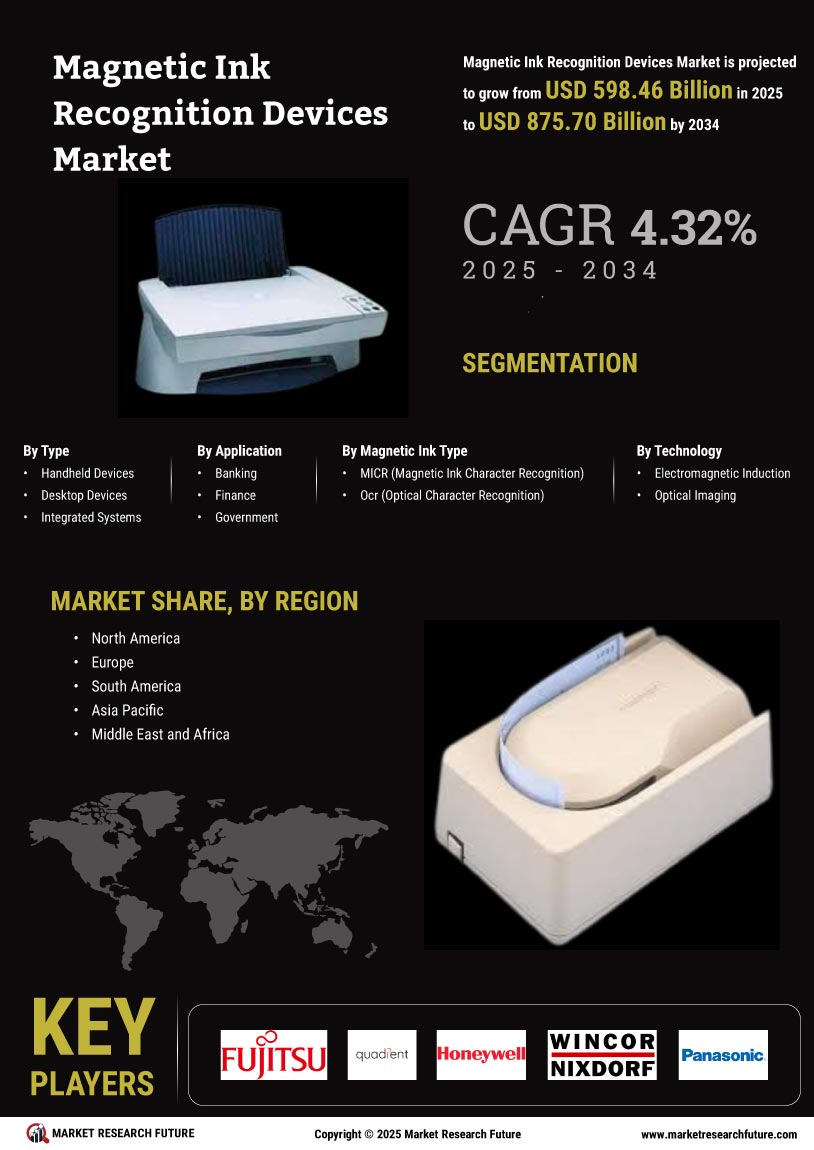 Magnetic Ink Recognition Devices Market

Magnetic Ink Recognition Devices Market is projected to grow from USD 598.46 Billion in 2025 to USD 875.70 Billion by 2034

CAGR 4.32%
2025 - 2034

SEGMENTATION

By Type
• Handheld Devices
• Desktop Devices
• Integrated Systems

By Application
• Banking
• Finance
• Government

By Magnetic Ink Type
• MICR (Magnetic Ink Character Recognition)
• Ocr (Optical Character Recognition)

By Technology
• Electromagnetic Induction
• Optical Imaging

MARKET SHARE, BY REGION
• North America
• Europe
• South America
• Asia Pacific
• Middle East and Africa

KEY PLAYERS

FUJITSU
quadient
Honeywell
WINCOR NIXDORF
Panasonic

MARKET RESEARCH FUTURE
Copyright © 2025 Market Research Future
www.marketresearchfuture.com