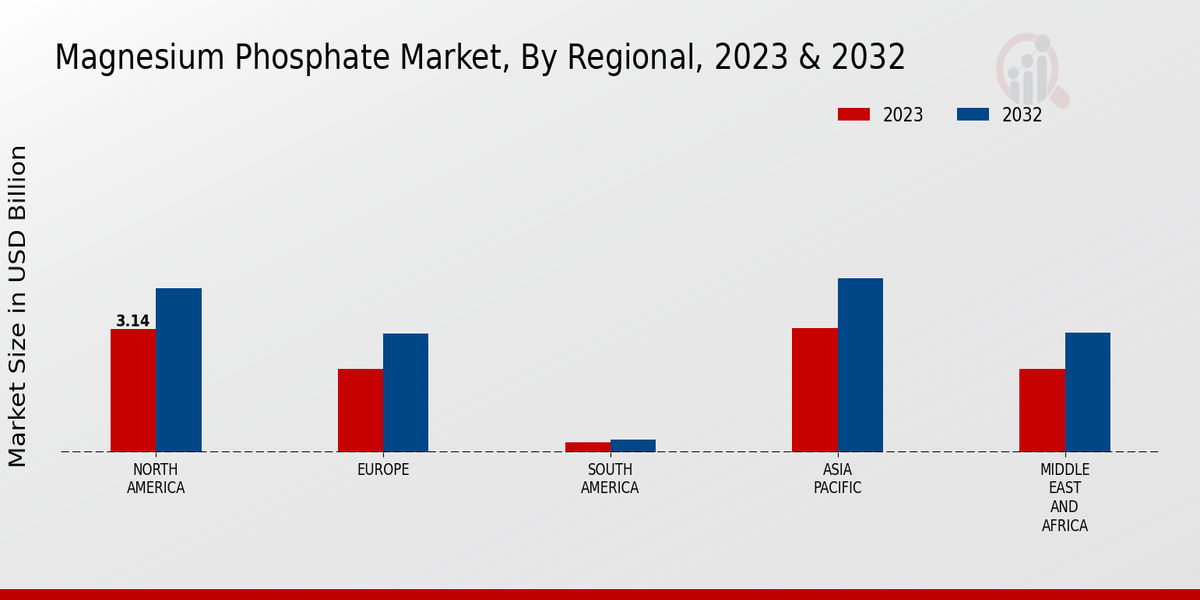 Magnesium Phosphate Market, By Regional, 2023 & 2032

2023
2032

Market Size in USD Billion

3.14

NORTH AMERICA
EUROPE
SOUTH AMERICA
ASIA PACIFIC
MIDDLE EAST AND AFRICA