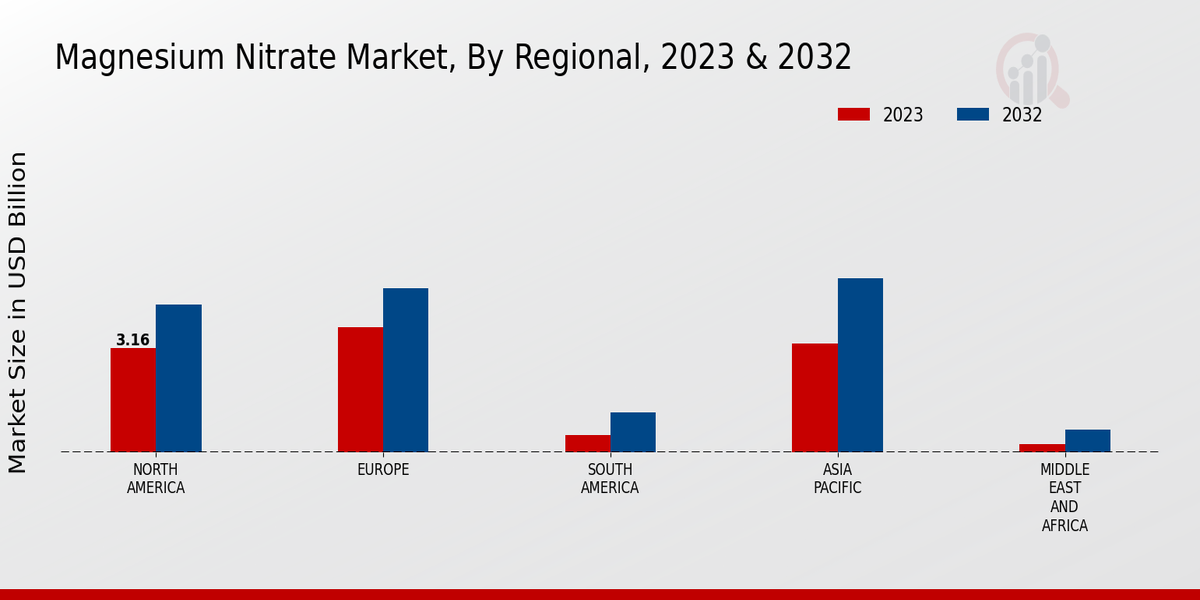 Magnesium Nitrate Market, By Regional, 2023 & 2032

2023
2032

Market Size in USD Billion

3.16

NORTH AMERICA
EUROPE
SOUTH AMERICA
ASIA PACIFIC
MIDDLE EAST AND AFRICA