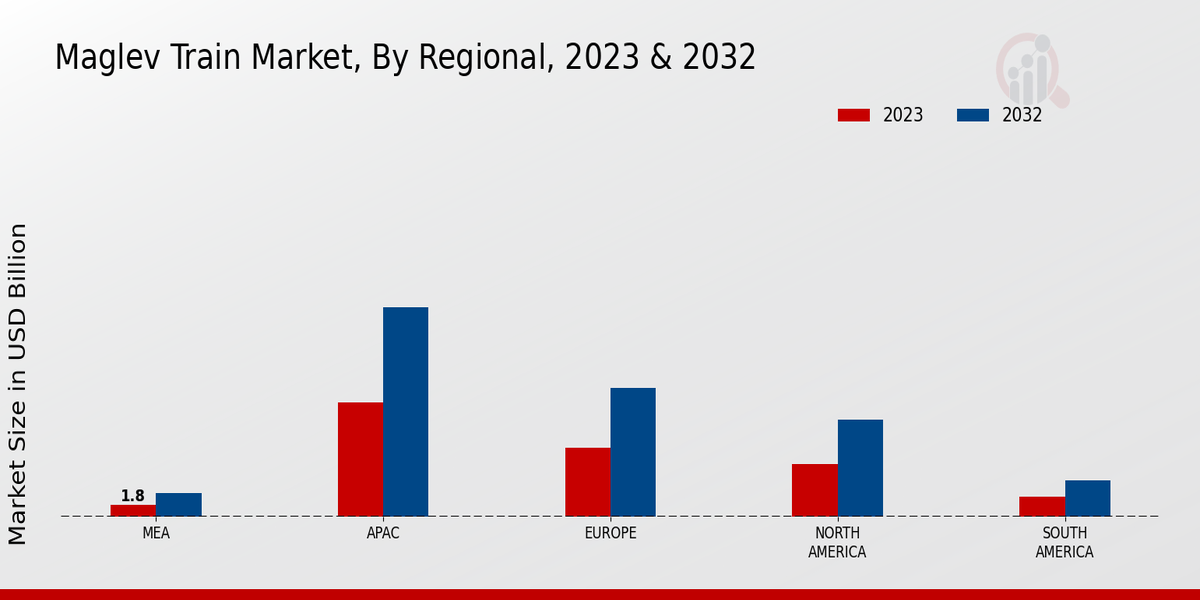 Maglev Train Market, By Regional, 2023 & 2032

2023
2032

Market Size in USD Billion

1.8

MEA
APAC
EUROPE
NORTH AMERICA
SOUTH AMERICA