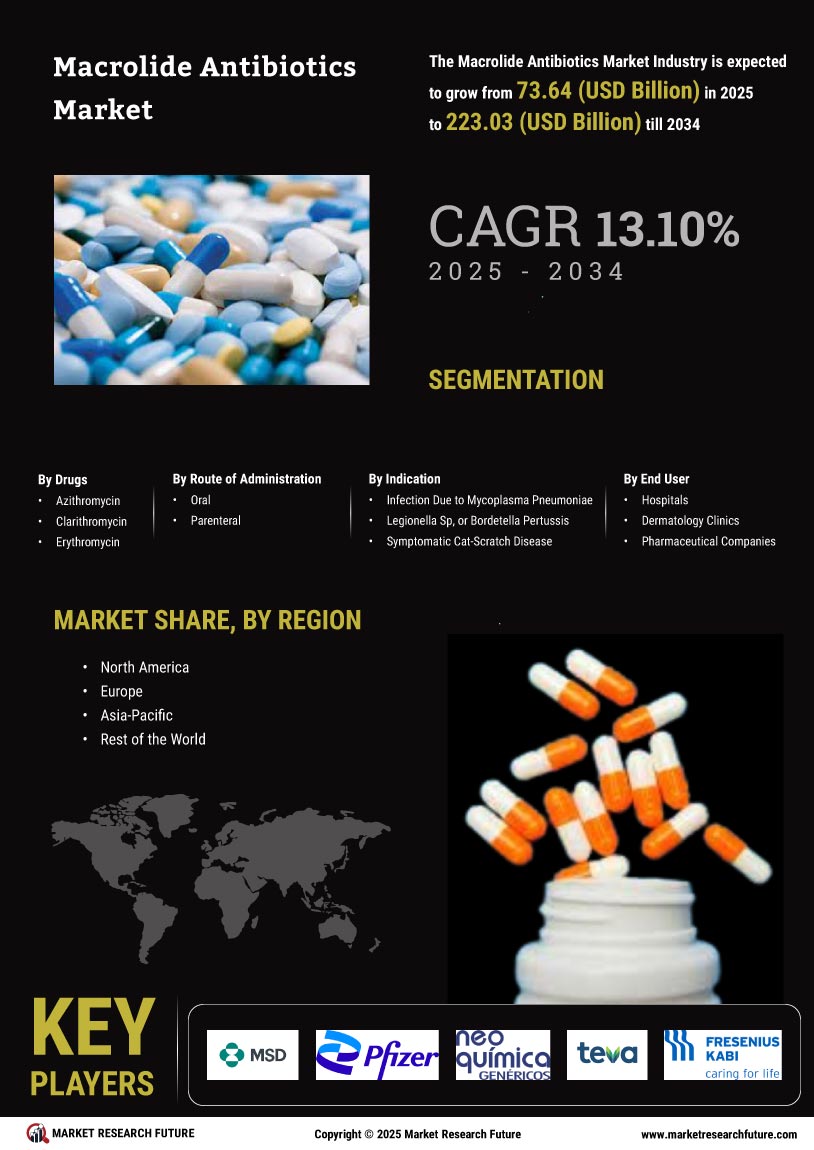 Macrolide Antibiotics Market

The Macrolide Antibiotics Market Industry is expected to grow from 73.64 (USD Billion) in 2025 to 223.03 (USD Billion) till 2034

CAGR 13.10%
2025 - 2034

SEGMENTATION

By Drugs
• Azithromycin
• Clarithromycin
• Erythromycin

By Route of Administration
• Oral
• Parenteral

By Indication
• Infection Due to Mycoplasma Pneumoniae
• Legionella Sp, or Bordetella Pertussis
• Symptomatic Cat-Scratch Disease

By End User
• Hospitals
• Dermatology Clinics
• Pharmaceutical Companies

MARKET SHARE, BY REGION
• North America
• Europe
• Asia-Pacific
• Rest of the World

KEY PLAYERS

MSD
Pfizer
neo química GENÉRICOS
teva
FRESENIUS KABI caring for life

MARKET RESEARCH FUTURE
Copyright © 2025 Market Research Future
www.marketresearchfuture.com