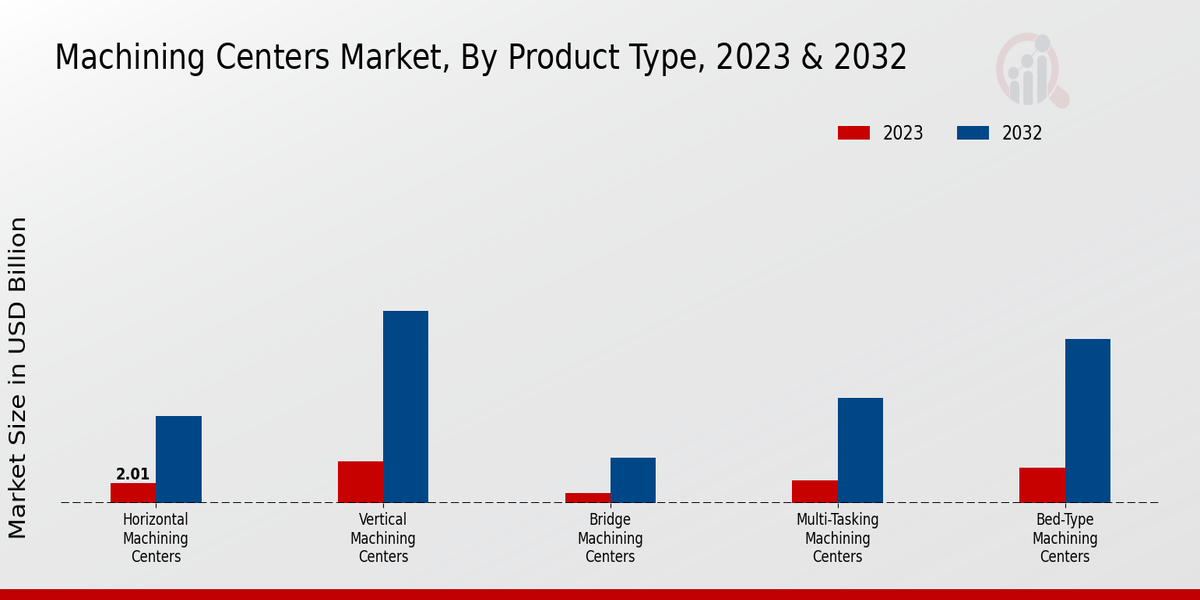 Machining Centers Market, By Product Type, 2023 & 2032

2023
2032

Market Size in USD Billion

2.01

Horizontal Machining Centers

Vertical Machining Centers

Bridge Machining Centers

Multi-Tasking Machining Centers

Bed-Type Machining Centers