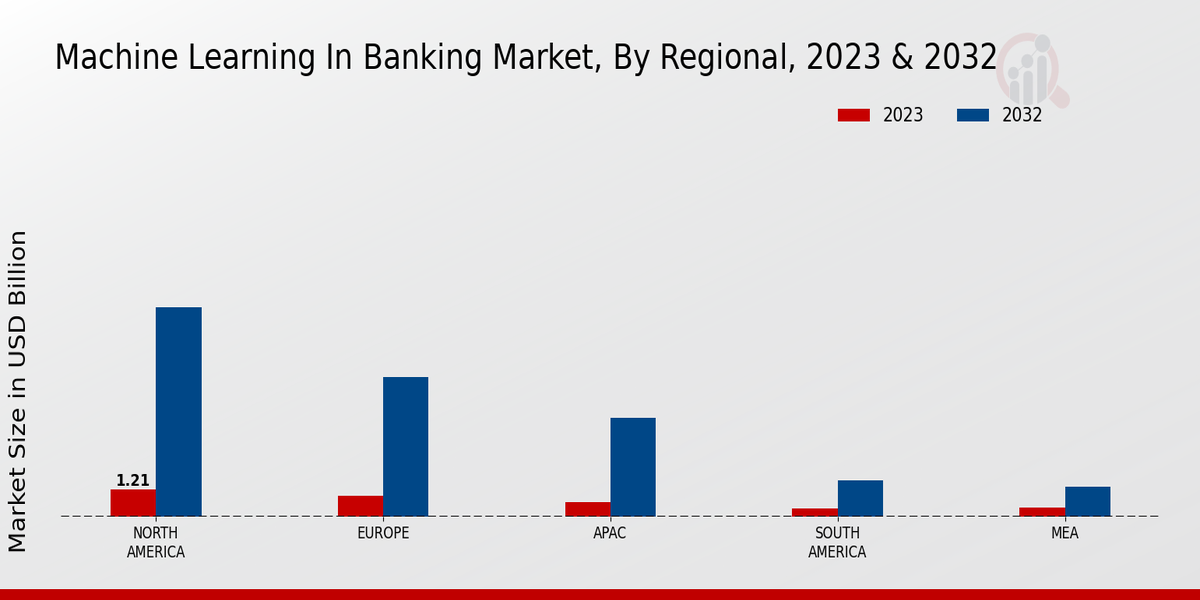 Machine Learning In Banking Market, By Regional, 2023 & 2032

2023
2032

Market Size in USD Billion

1.21

NORTH AMERICA
EUROPE
APAC
SOUTH AMERICA
MEA