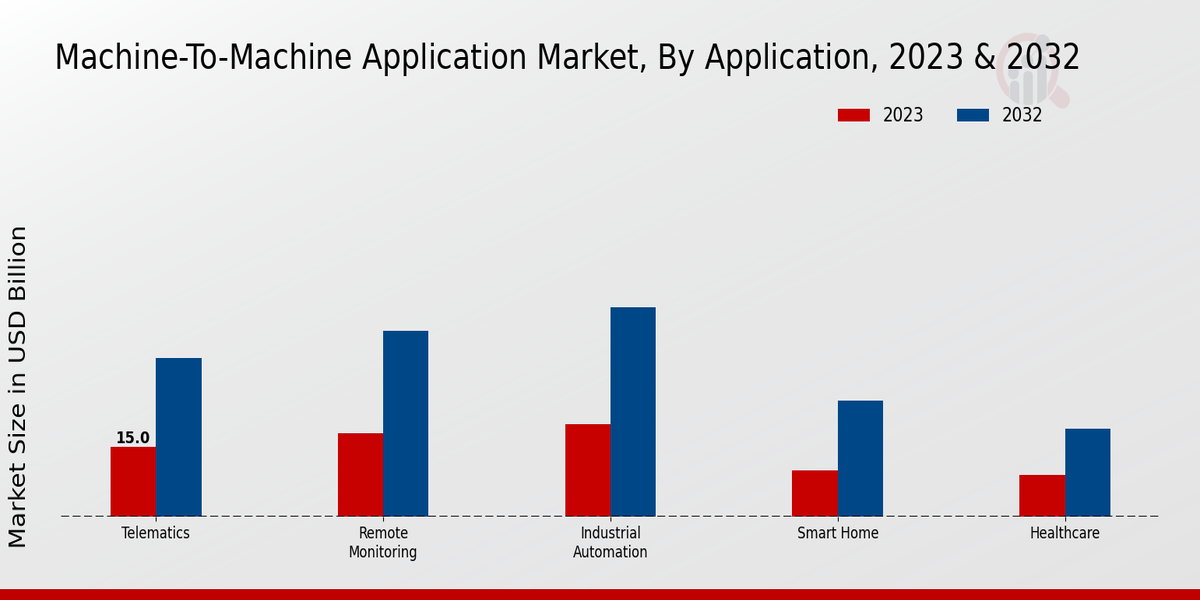 Machine-To-Machine Application Market, By Application, 2023 & 2032

2023 2032

Market Size in USD Billion

15.0

Telematics

Remote Monitoring

Industrial Automation

Smart Home

Healthcare