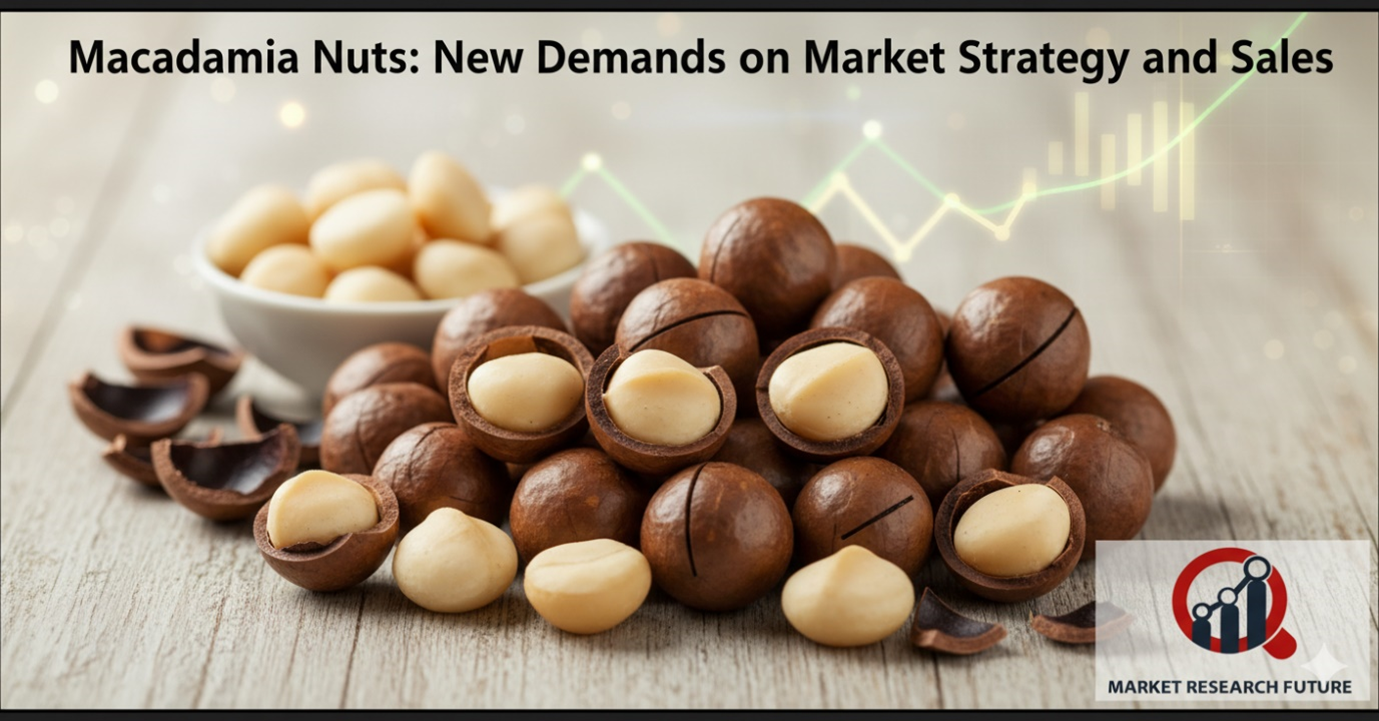 Macadamia Nuts: New Demands on Market Strategy and Sales

MARKET RESEARCH FUTURE