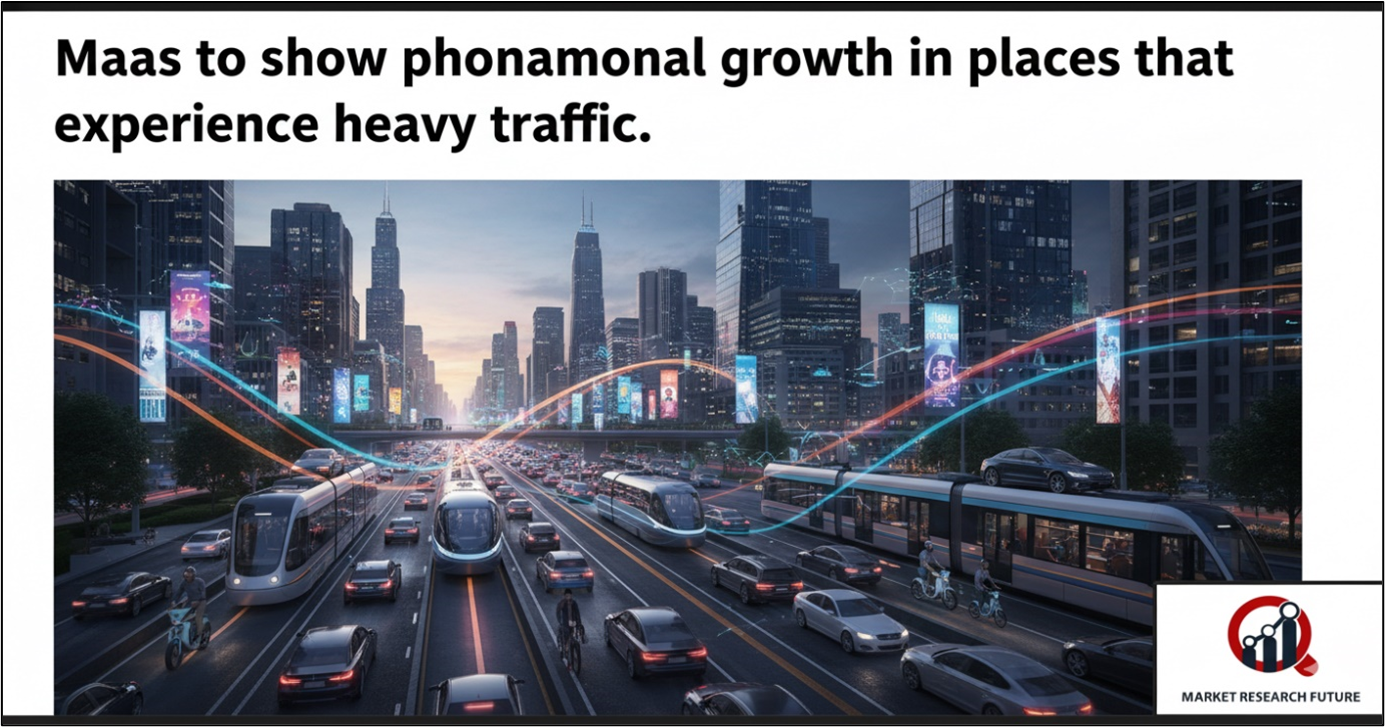 Maas to show phonamonal growth in places that experience heavy traffic.

MARKET RESEARCH FUTURE