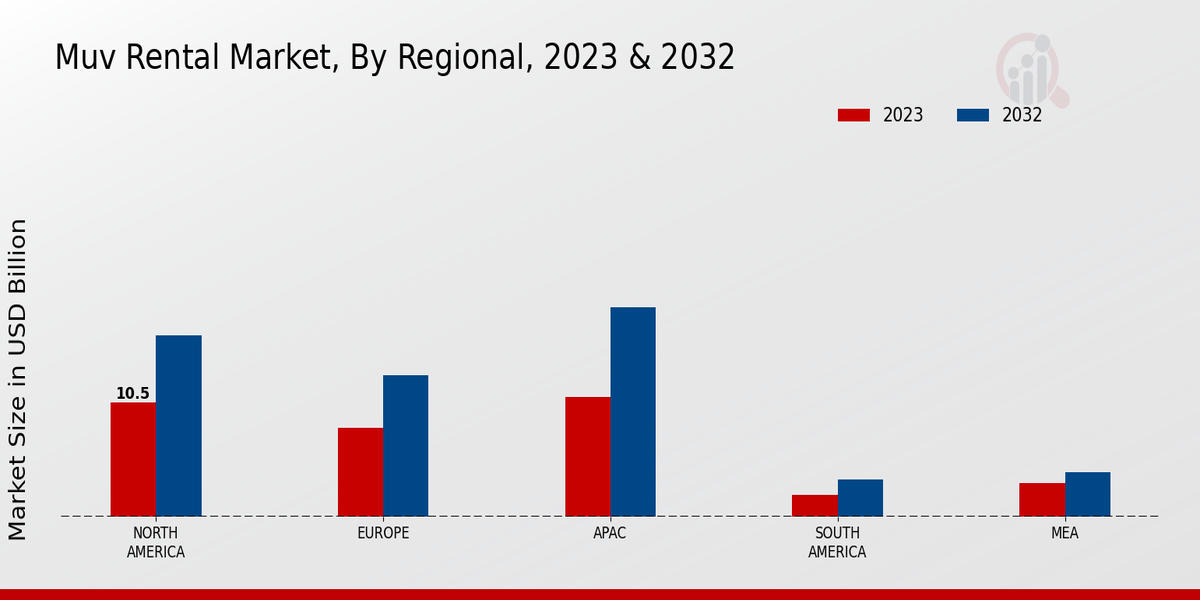 Muv Rental Market, By Regional, 2023 & 2032

2023 2032

Market Size in USD Billion

10.5

NORTH AMERICA

EUROPE

APAC

SOUTH AMERICA

MEA