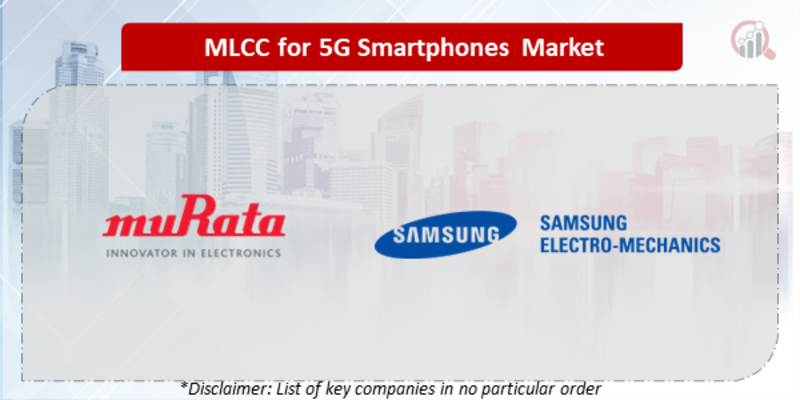 MLCC for 5G Smartphones Market

muRata
INNOVATOR IN ELECTRONICS

SAMSUNG

SAMSUNG
ELECTRO-MECHANICS

*Disclaimer: List of key companies in no particular order