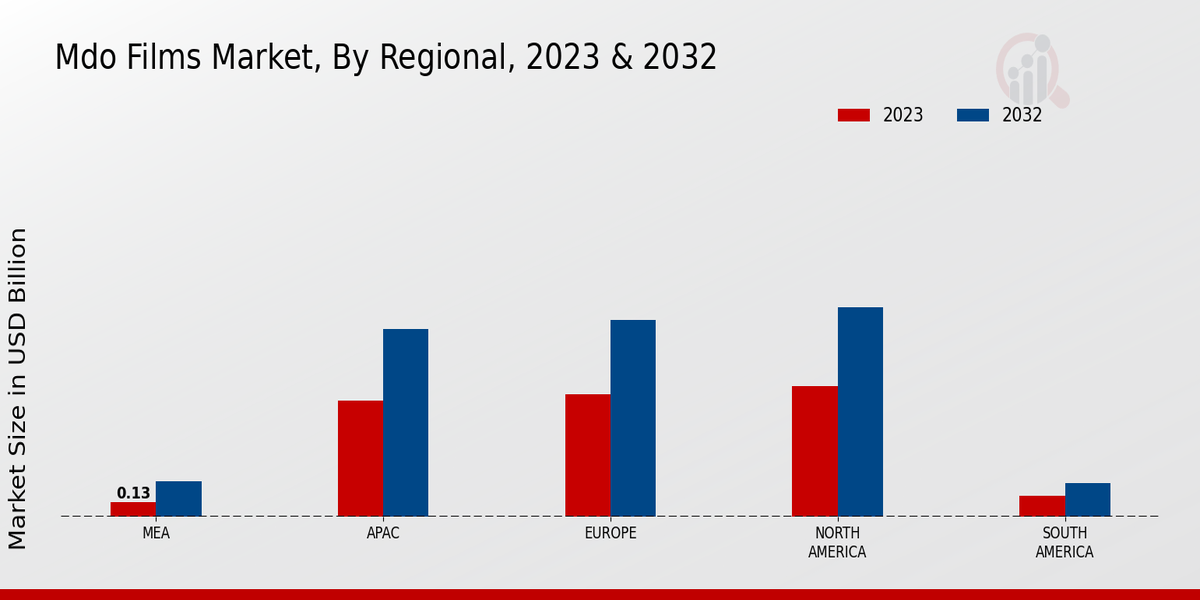 Mdo Films Market, By Regional, 2023 & 2032

2023
2032

Market Size in USD Billion

0.13

MEA
APAC
EUROPE
NORTH AMERICA
SOUTH AMERICA