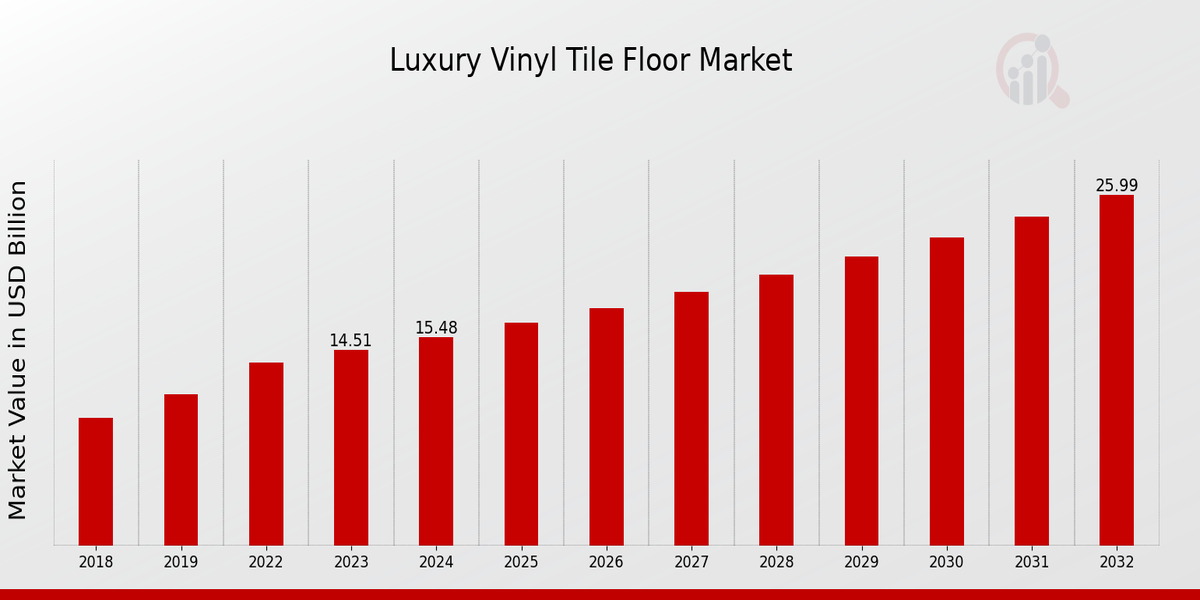 Luxury Vinyl Tile Floor Market

Market Value in USD Billion

14.51
15.48
25.99

2018
2019
2022
2023
2024
2025
2026
2027
2028
2029
2030
2031
2032