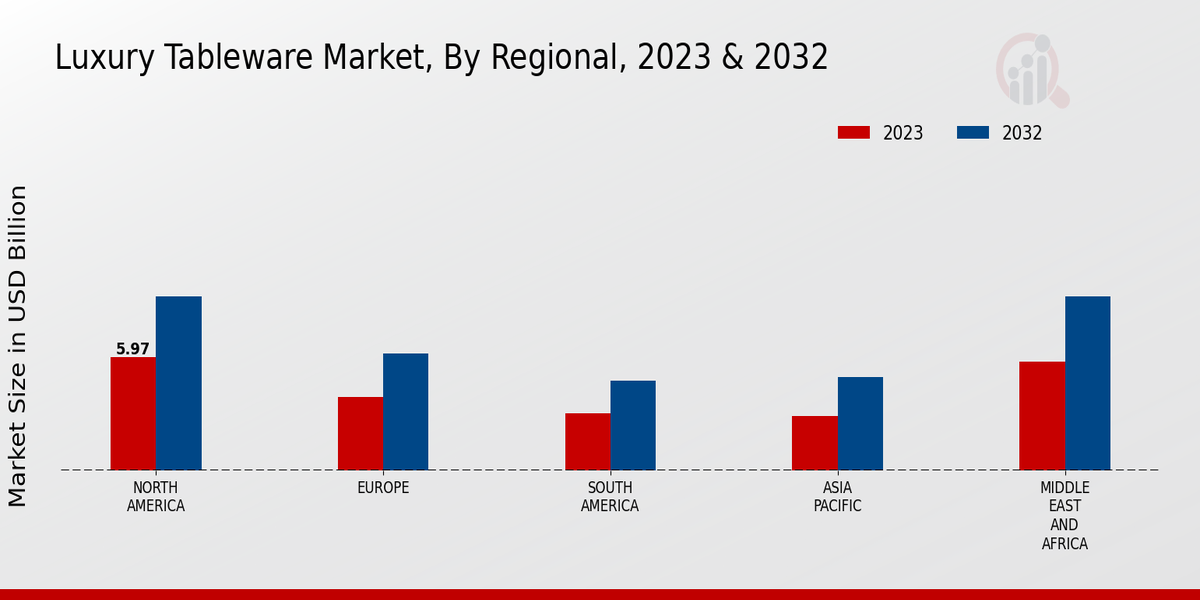 Luxury Tableware Market, By Regional, 2023 & 2032

2023
2032

Market Size in USD Billion

5.97

NORTH AMERICA
EUROPE
SOUTH AMERICA
ASIA PACIFIC
MIDDLE EAST AND AFRICA