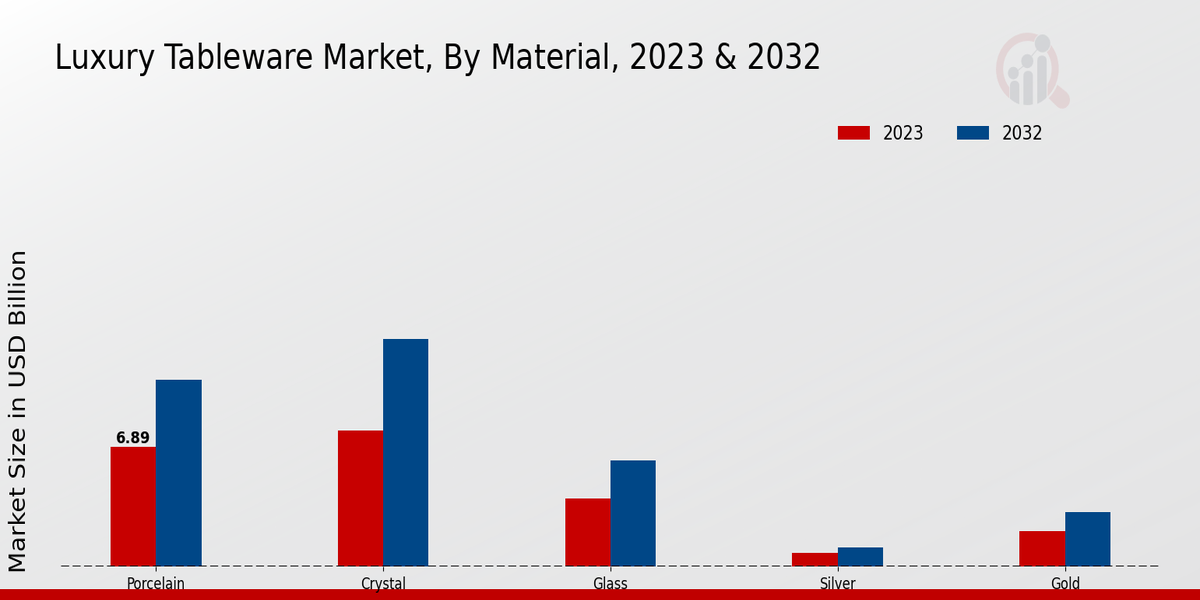 Luxury Tableware Market, By Material, 2023 & 2032

2023 2032

Market Size in USD Billion

6.89

Porcelain

Crystal

Glass

Silver

Gold