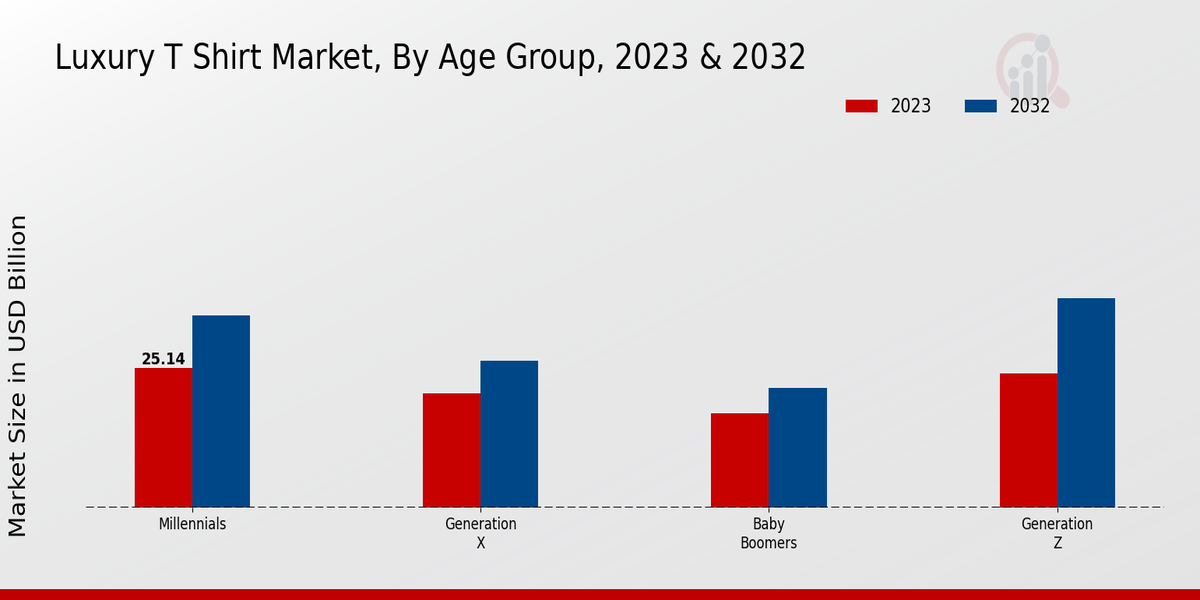 Luxury T Shirt Market, By Age Group, 2023 & 2032

2023
2032

Market Size in USD Billion

25.14

Millennials

Generation
X

Baby
Boomers

Generation
Z