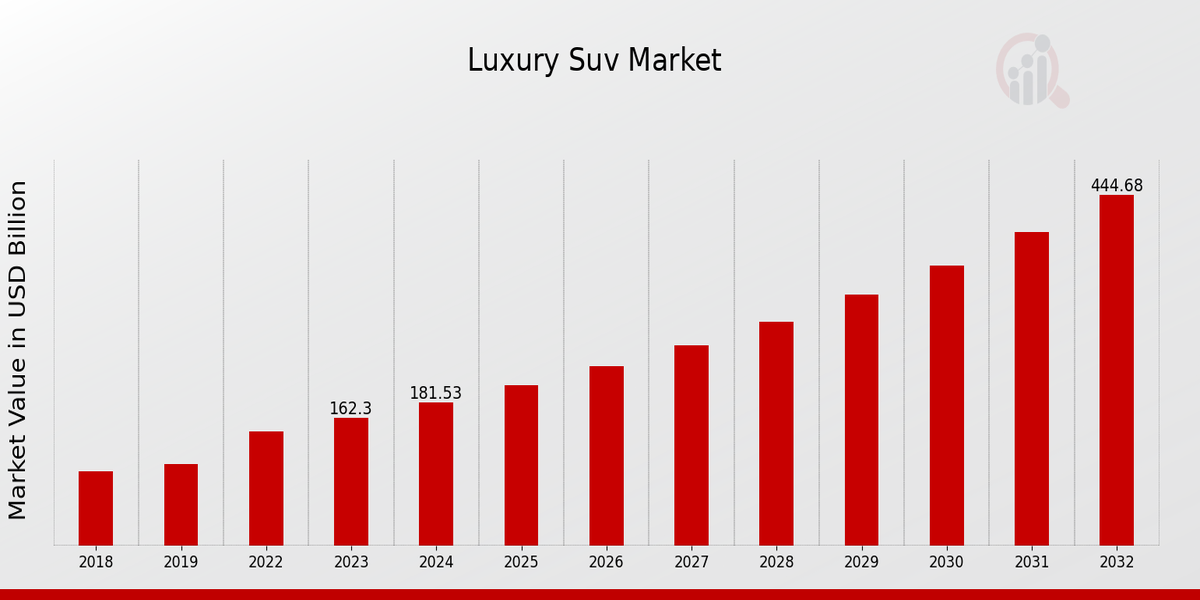 Luxury Suv Market

Market Value in USD Billion

162.3
181.53
444.68

2018
2019
2022
2023
2024
2025
2026
2027
2028
2029
2030
2031
2032