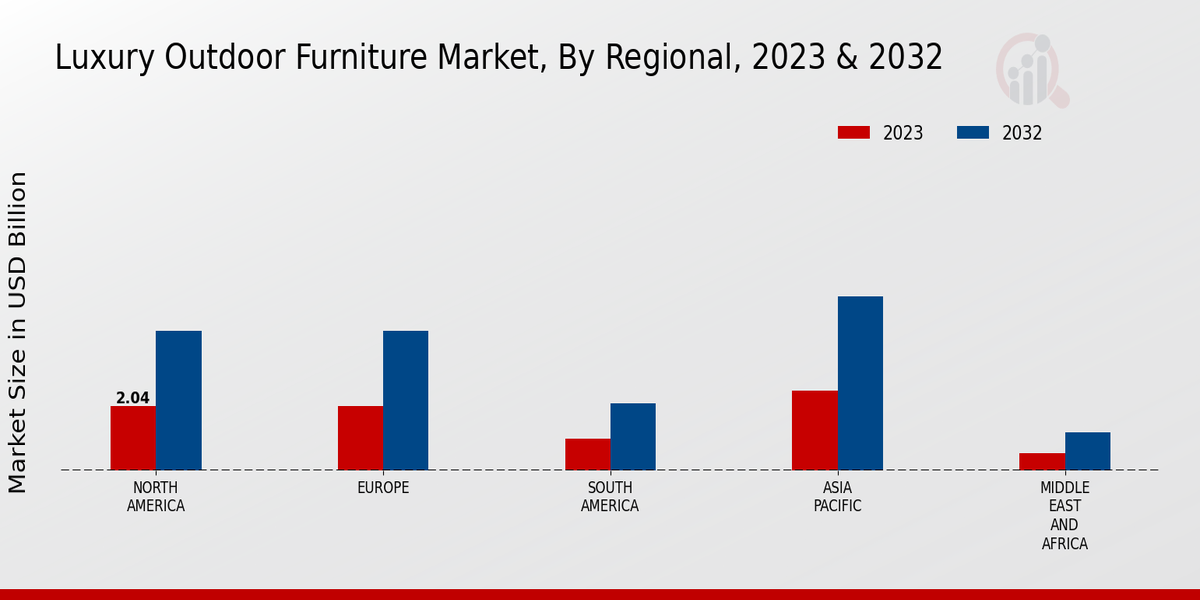 Luxury Outdoor Furniture Market, By Regional, 2023 & 2032

2023
2032

Market Size in USD Billion

2.04

NORTH AMERICA
EUROPE
SOUTH AMERICA
ASIA PACIFIC
MIDDLE EAST AND AFRICA