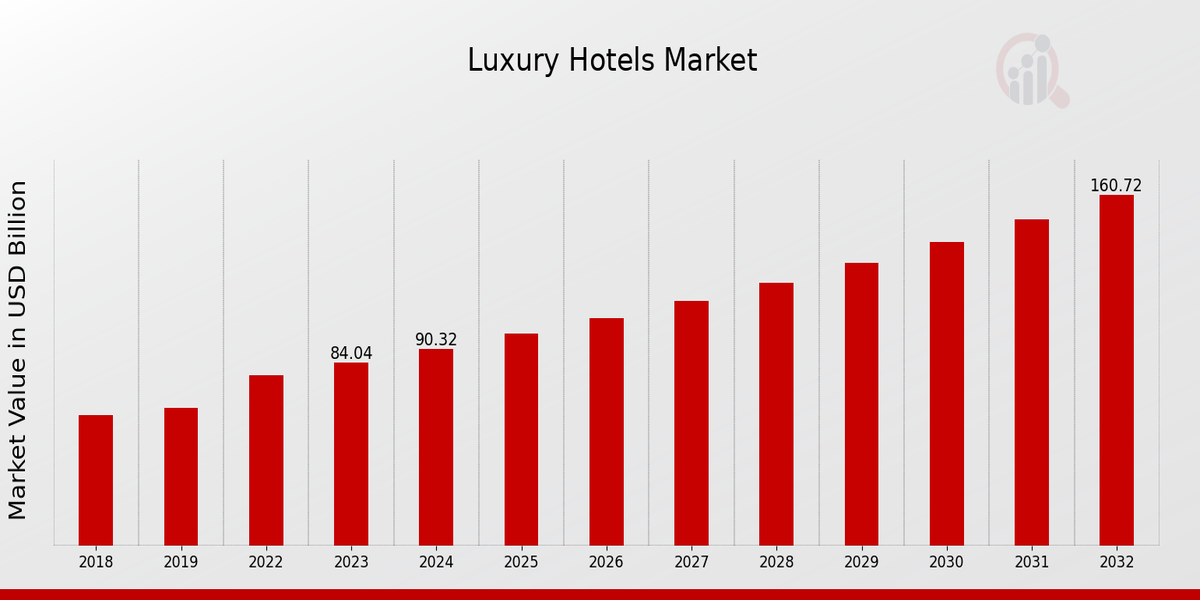 Luxury Hotels Market

Market Value in USD Billion

84.04
90.32
160.72

2018
2019
2022
2023
2024
2025
2026
2027
2028
2029
2030
2031
2032