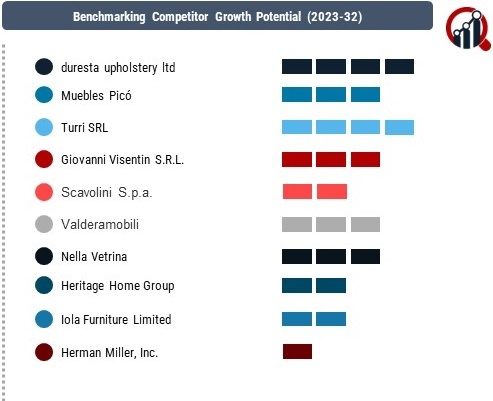 Benchmarking Competitor Growth Potential (2023-32)

duresta upholstery ltd

Muebles Picó

Turri SRL

Giovanni Visentin S.R.L.

Scavolini S.p.a.

Valderamobili

Nella Vetrina

Heritage Home Group

Iola Furniture Limited

Herman Miller, Inc.