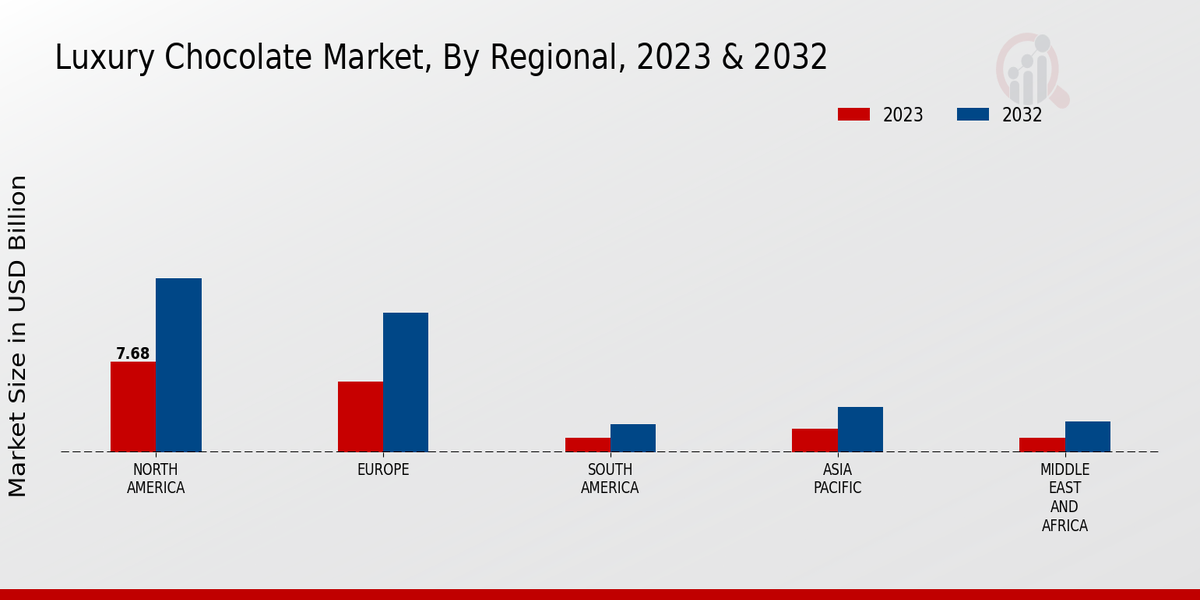 Luxury Chocolate Market, By Regional, 2023 & 2032

2023 2032

Market Size in USD Billion

7.68

NORTH AMERICA

EUROPE

SOUTH AMERICA

ASIA PACIFIC

MIDDLE EAST AND AFRICA