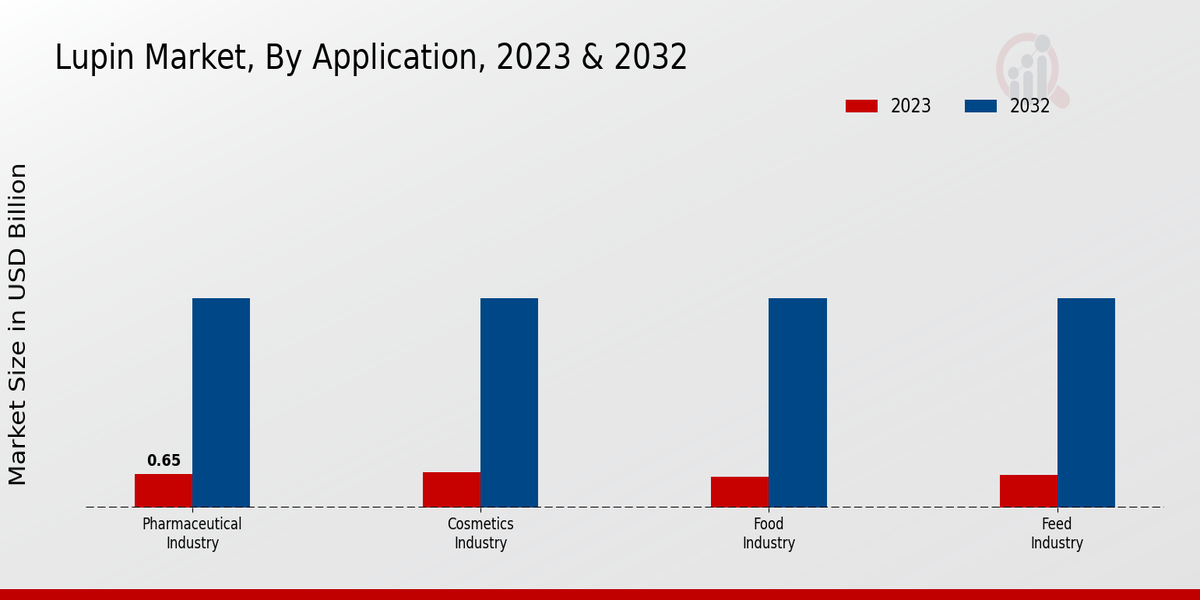 Lupin Market, By Application, 2023 & 2032

2023 2032

Market Size in USD Billion

0.65

Pharmaceutical Industry

Cosmetics Industry

Food Industry

Feed Industry