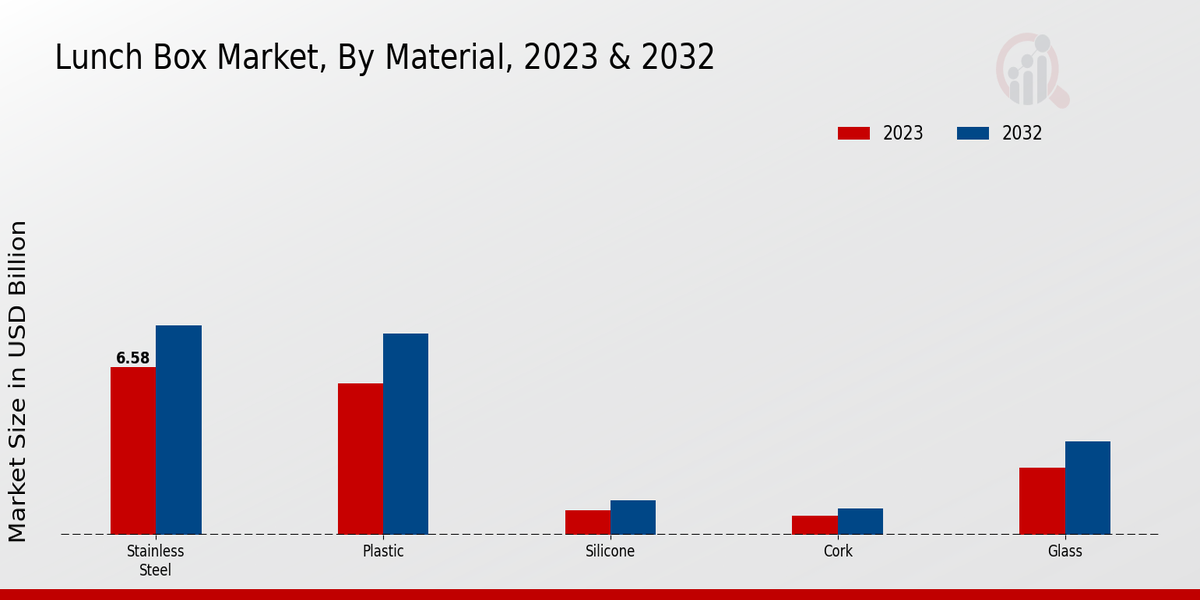 Lunch Box Market, By Material, 2023 & 2032

2023
2032

Market Size in USD Billion

6.58

Stainless Steel
Plastic
Silicone
Cork
Glass