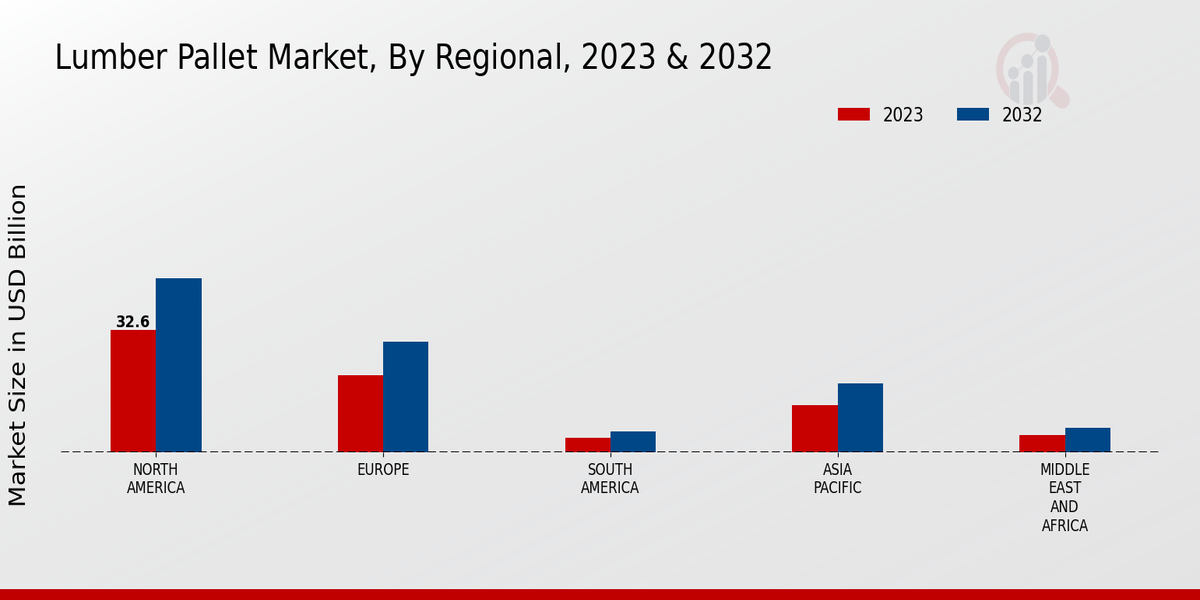 Lumber Pallet Market, By Regional, 2023 & 2032

2023
2032

Market Size in USD Billion

32.6

NORTH AMERICA

EUROPE

SOUTH AMERICA

ASIA PACIFIC

MIDDLE EAST AND AFRICA