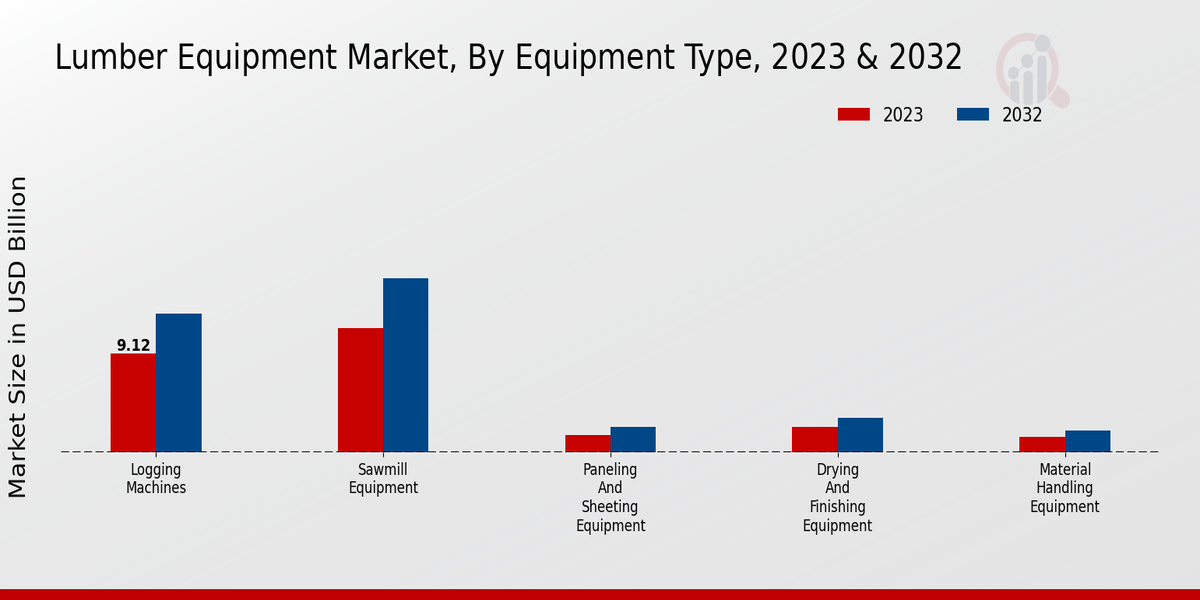 Lumber Equipment Market, By Equipment Type, 2023 & 2032

2023
2032

Market Size in USD Billion

9.12

Logging Machines

Sawmill Equipment

Paneling And Sheeting Equipment

Drying And Finishing Equipment

Material Handling Equipment