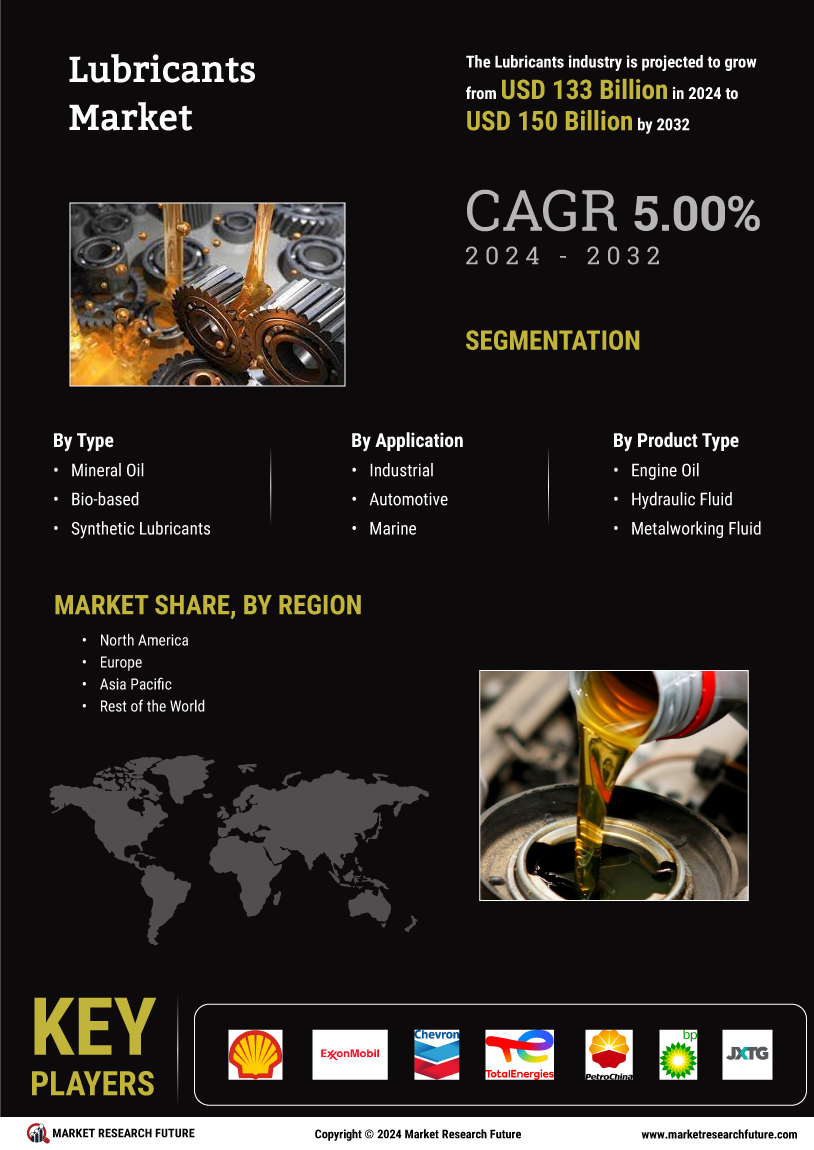 Lubricants Market

The Lubricants industry is projected to grow from USD 133 Billion in 2024 to USD 150 Billion by 2032

CAGR 5.00%
2024 - 2032

SEGMENTATION

By Type
• Mineral Oil
• Bio-based
• Synthetic Lubricants

By Application
• Industrial
• Automotive
• Marine

By Product Type
• Engine Oil
• Hydraulic Fluid
• Metalworking Fluid

MARKET SHARE, BY REGION
• North America
• Europe
• Asia Pacific
• Rest of the World

KEY PLAYERS

ExxonMobil
Chevron
TotalEnergies
PetroChina
bp
JXTG

MARKET RESEARCH FUTURE
Copyright © 2024 Market Research Future
www.marketresearchfuture.com