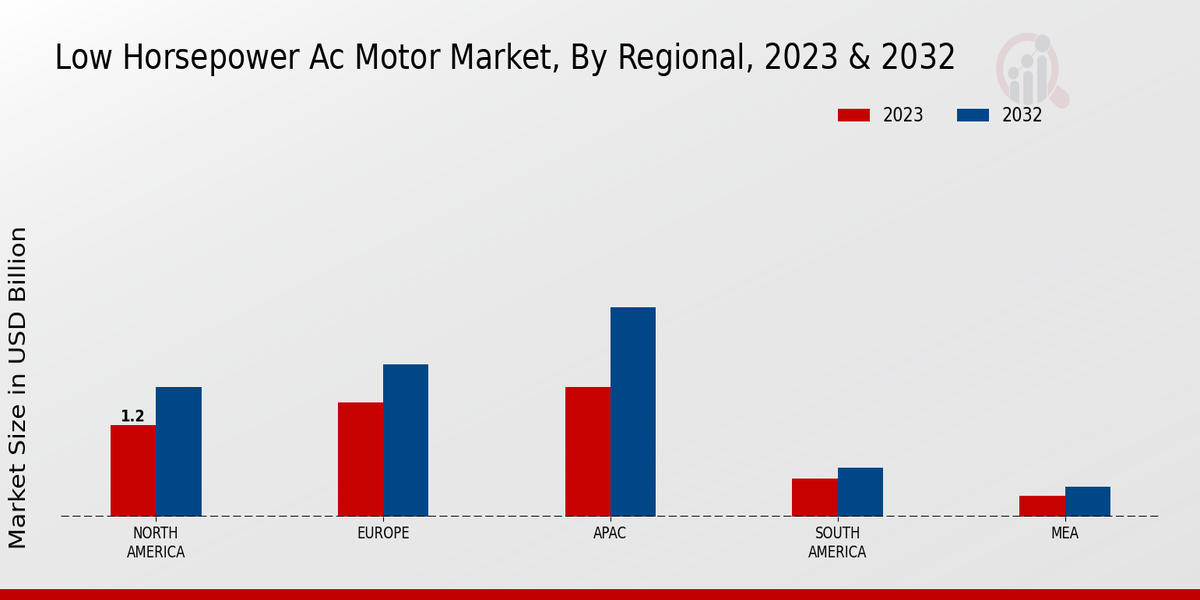 Low Horsepower Ac Motor Market, By Regional, 2023 & 2032

2023
2032

Market Size in USD Billion

1.2

NORTH AMERICA
EUROPE
APAC
SOUTH AMERICA
MEA