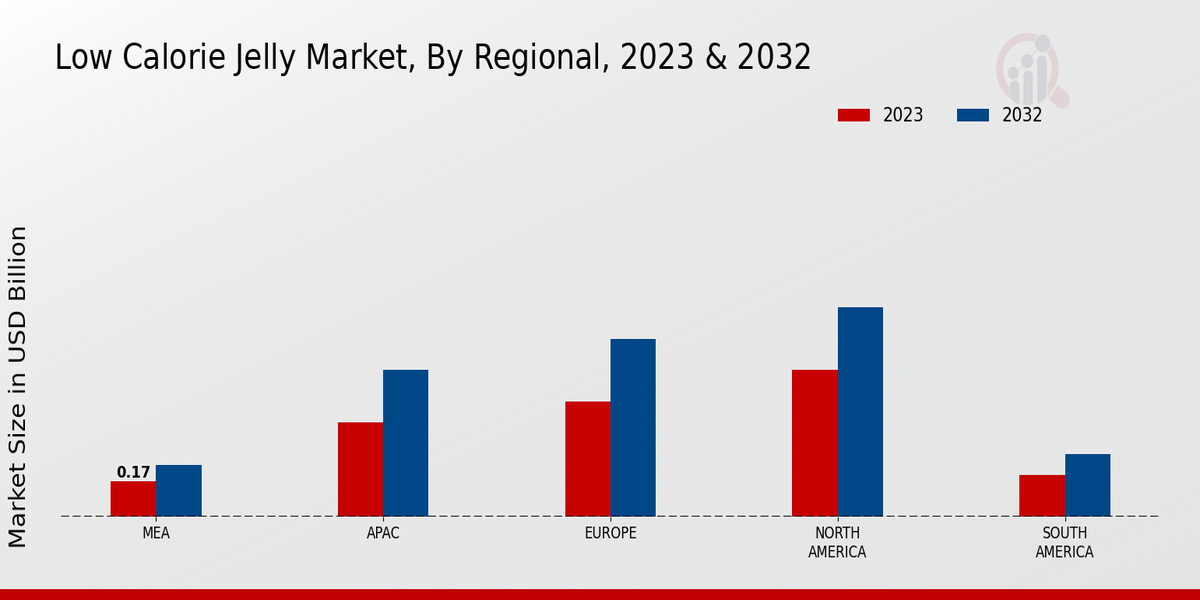 Low Calorie Jelly Market, By Regional, 2023 & 2032

2023
2032

Market Size in USD Billion

0.17

MEA
APAC
EUROPE
NORTH AMERICA
SOUTH AMERICA